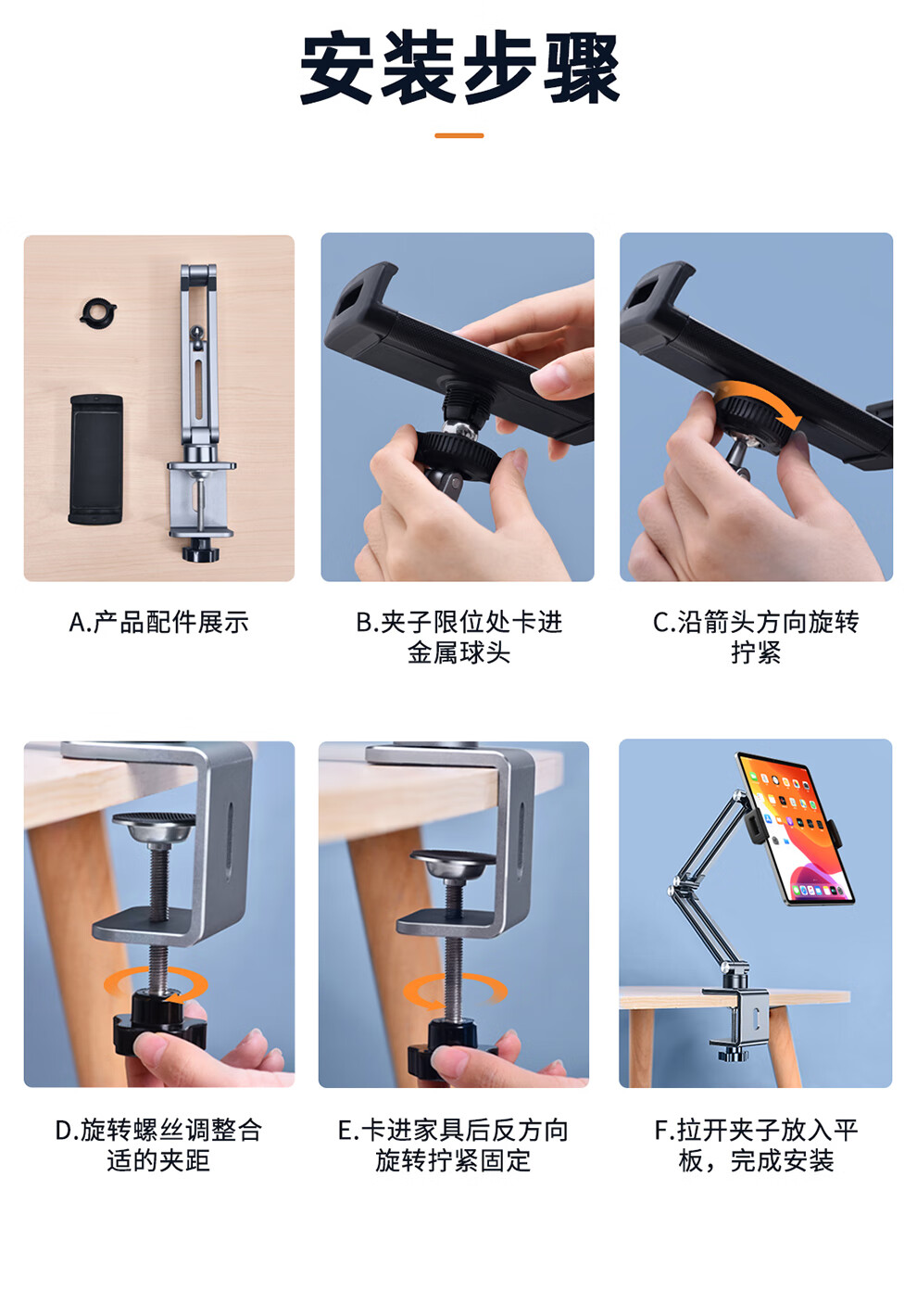 安装步骤

A.产品配件展示

B.夹子限位处卡进金属球头

C.沿箭头方向旋转拧紧

D.旋转螺丝调整合适的夹距

E.卡进家具后反方向旋转拧紧固定

F.拉开夹子放入平板，完成安装