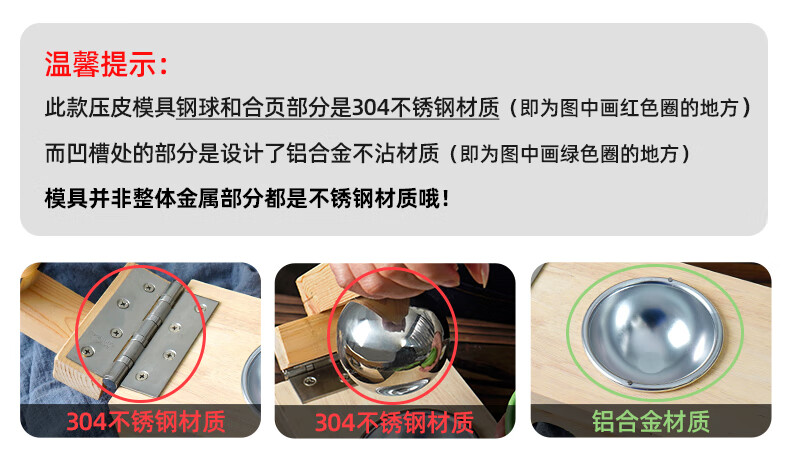 温馨提示：

此款压皮模具钢球和合页部分是304不锈钢材质（即为图中画红色圈的地方）

而凹槽处的部分是设计了铝合金不沾材质（即为图中画绿色圈的地方）

模具并非整体金属部分都是不锈钢材质哦！

304不锈钢材质

304不锈钢材质

铝合金材质