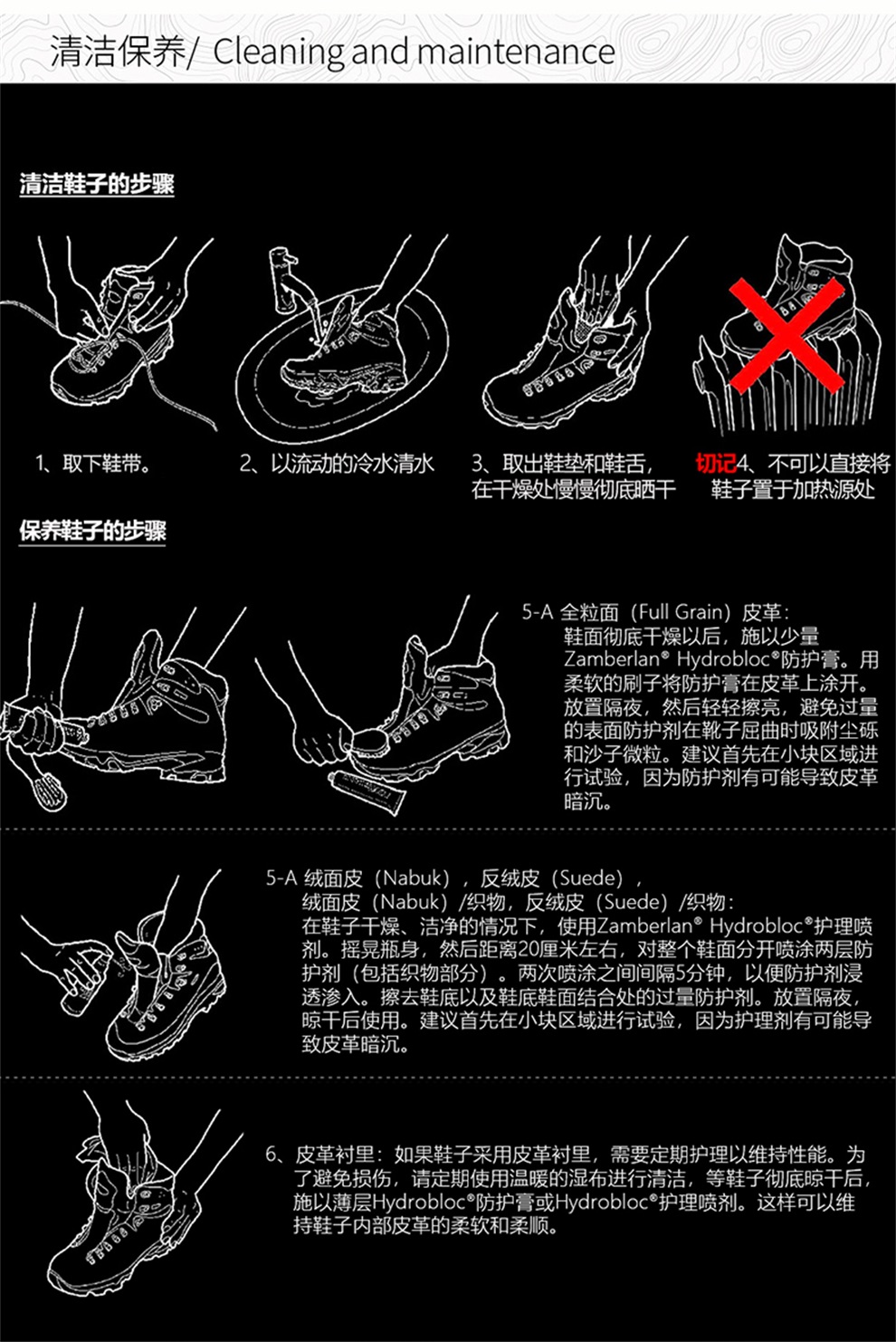 清洁保养/ Cleaning and maintenance

清洁鞋子的步骤

1、取下鞋带。

2、以流动的冷水清水

3、取出鞋垫和鞋舌，在干燥处慢慢彻底晒干

切记4、不可以直接将鞋子置于加热源处

保养鞋子的步骤

5-A 全粒面（Full Grain）皮革：
鞋面彻底干燥以后，施以少量Zamberlan® Hydrobloc®防护膏。用柔软的刷子将防护膏在皮革上涂开。放置隔夜，然后轻轻擦亮，避免过量的表面防护剂在靴子屈曲时吸附尘砾和沙子微粒。建议首先在小块区域进行试验，因为防护剂有可能导致皮革暗沉。

5-A 绒面皮（Nabuk），反绒皮（Suede），
绒面皮（Nabuk）/织物，反绒皮（Suede）/织物：
在鞋子干燥、洁净的情况下，使用Zamberlan® Hydrobloc®护理喷剂。摇晃瓶身，然后距离20厘米左右，对整个鞋面分开喷涂两层防护剂（包括织物部分）。两次喷涂之间间隔5分钟，以便防护剂浸透渗入。擦去鞋底以及鞋底鞋面结合处的过量防护剂。放置隔夜，晾干后使用。建议首先在小块区域进行试验，因为护理剂有可能导致皮革暗沉。

6、皮革衬里：如果鞋子采用皮革衬里，需要定期护理以维持性能。为了避免损伤，请定期使用温暖的湿布进行清洁，等鞋子彻底晾干后，施以薄层Hydrobloc®防护膏或Hydrobloc®护理喷剂。这样可以维持鞋子内部皮革的柔软和柔顺。