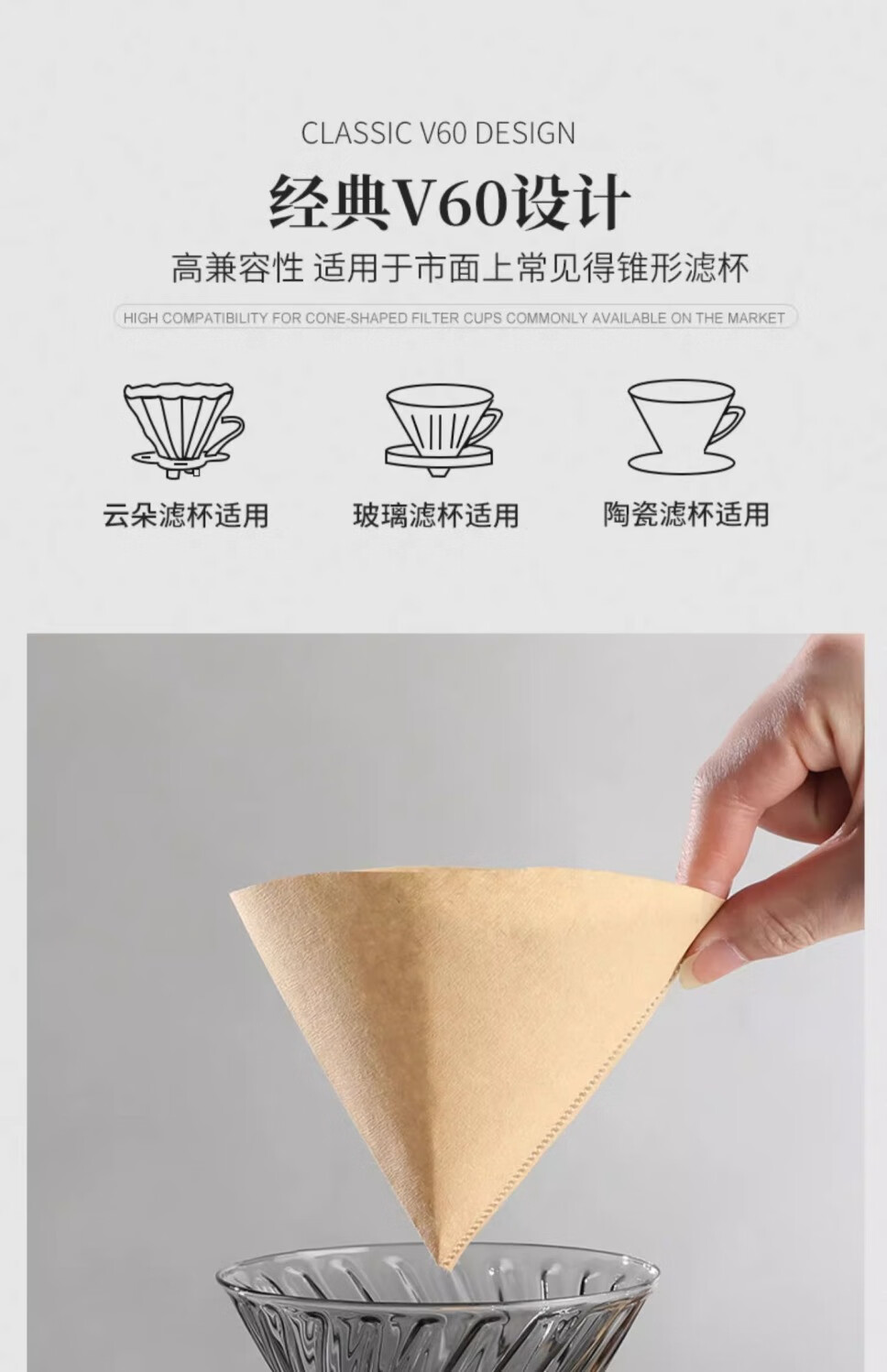 CLASSIC V60 DESIGN

经典V60设计

高兼容性 适用于市面上常见得锥形滤杯

HIGH COMPATIBILITY FOR CONE-SHAPED FILTER CUPS COMMONLY AVAILABLE ON THE MARKET

云朵滤杯适用

玻璃滤杯适用

陶瓷滤杯适用