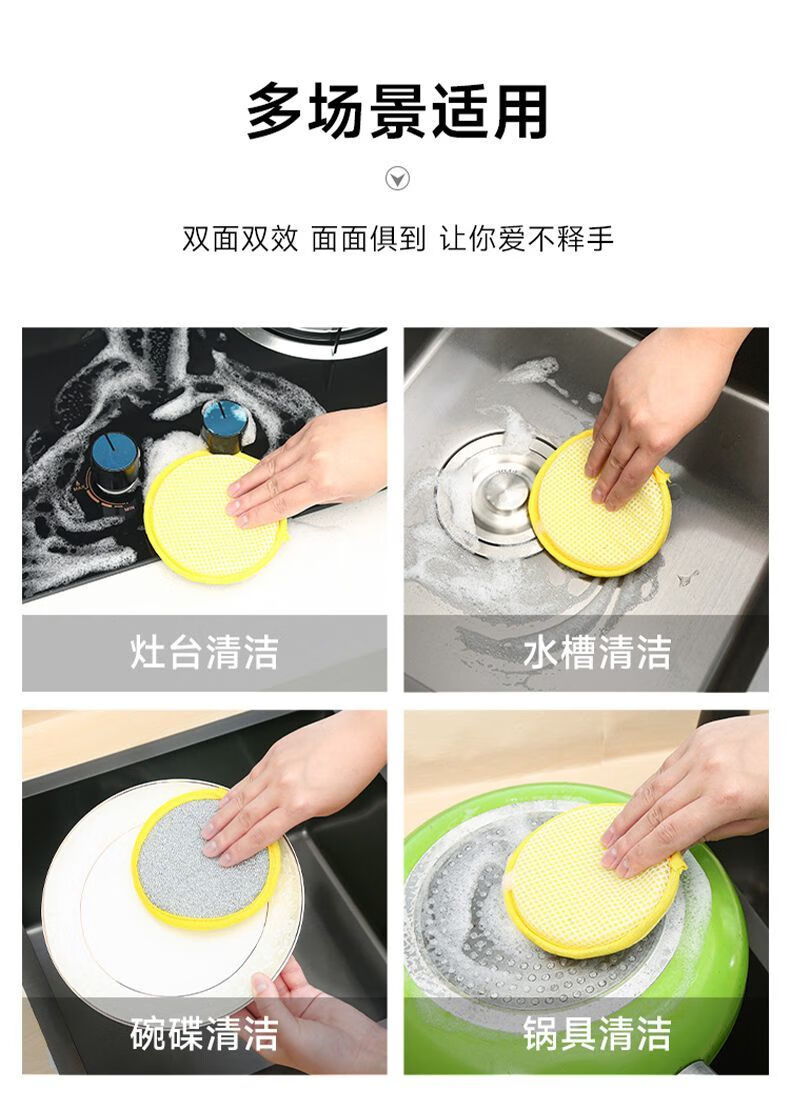 多场景适用

双面双效 面面俱到 让你爱不释手

灶台清洁

水槽清洁

碗碟清洁

锅具清洁