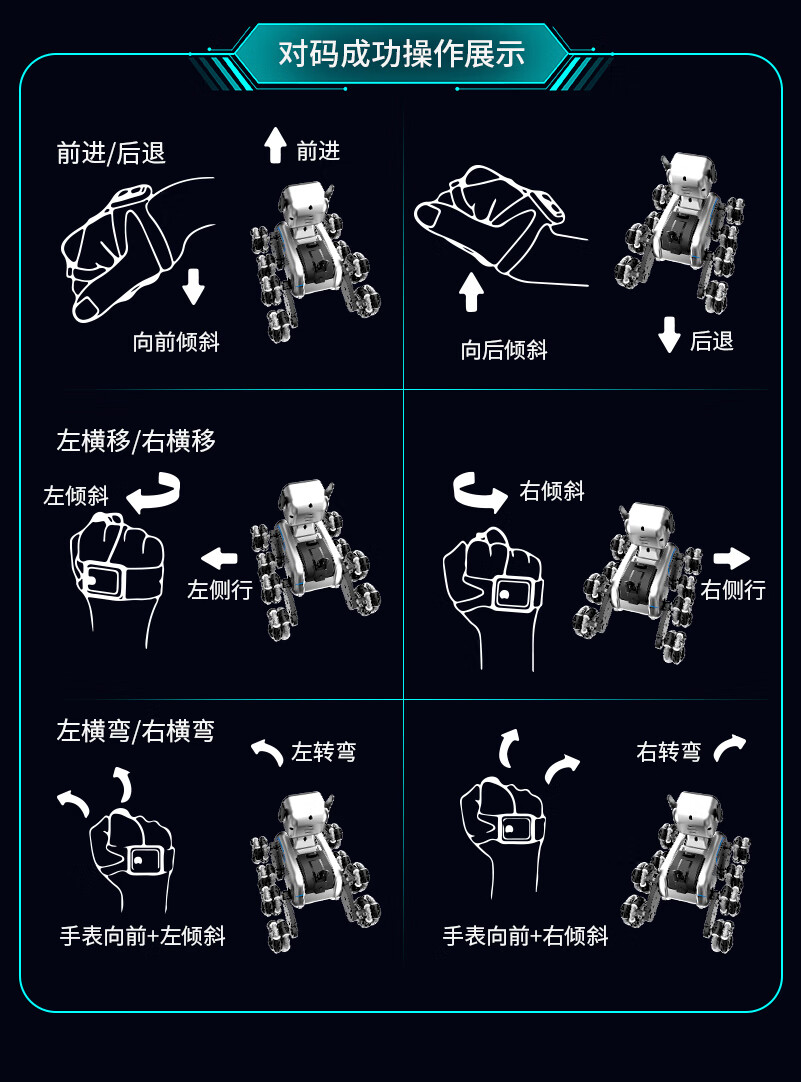 对码成功操作展示

前进/后退

前进

向前倾斜

向后倾斜

后退

左横移/右横移

左倾斜

左侧行

右倾斜

右侧行

左横弯/右横弯

左转弯

手表向前+左倾斜

右转弯

手表向前+右倾斜