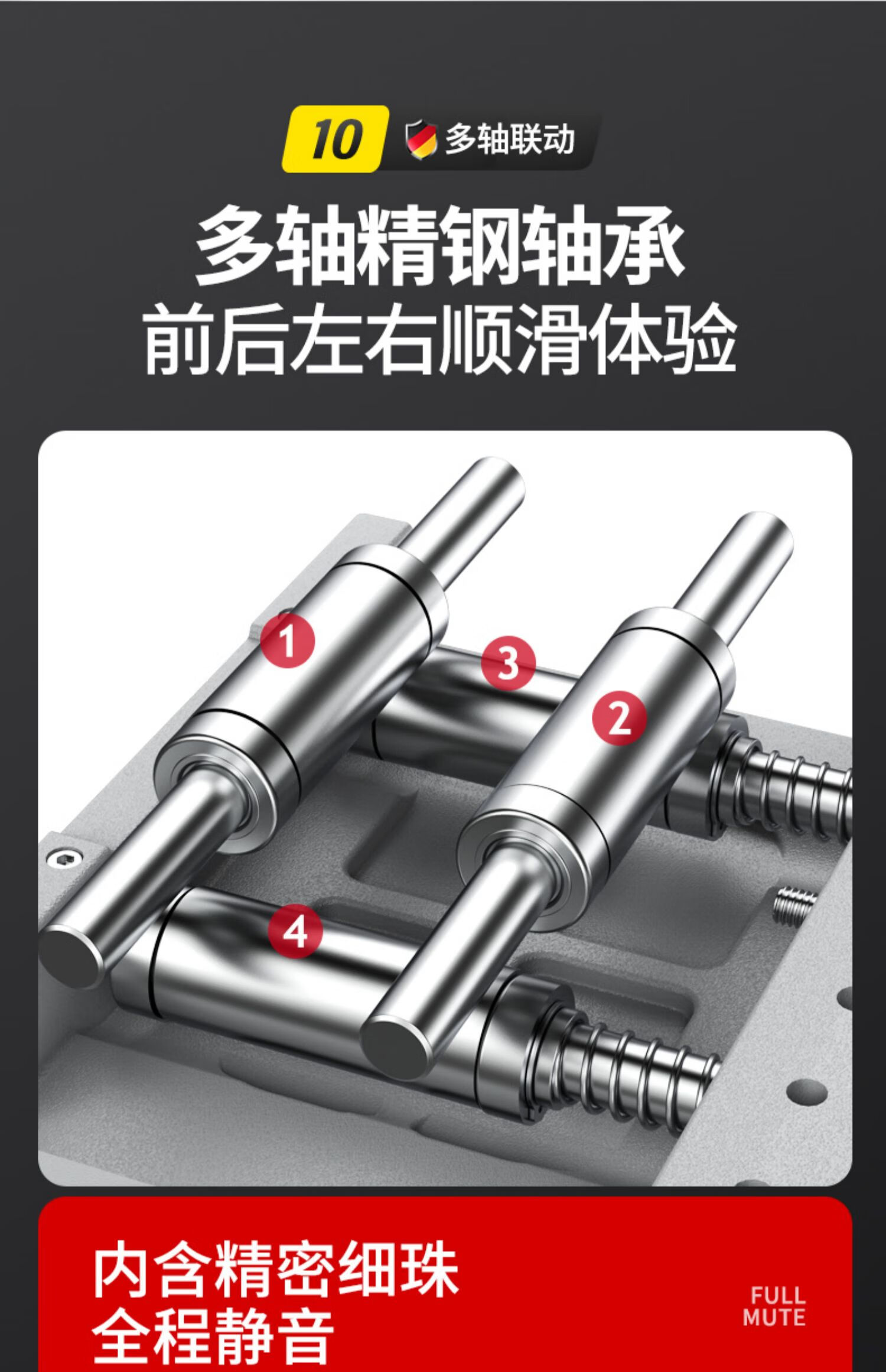 10 多轴联动

多轴精钢轴承
前后左右顺滑体验

1
3
2
4

内含精密细珠
全程静音

FULL
MUTE