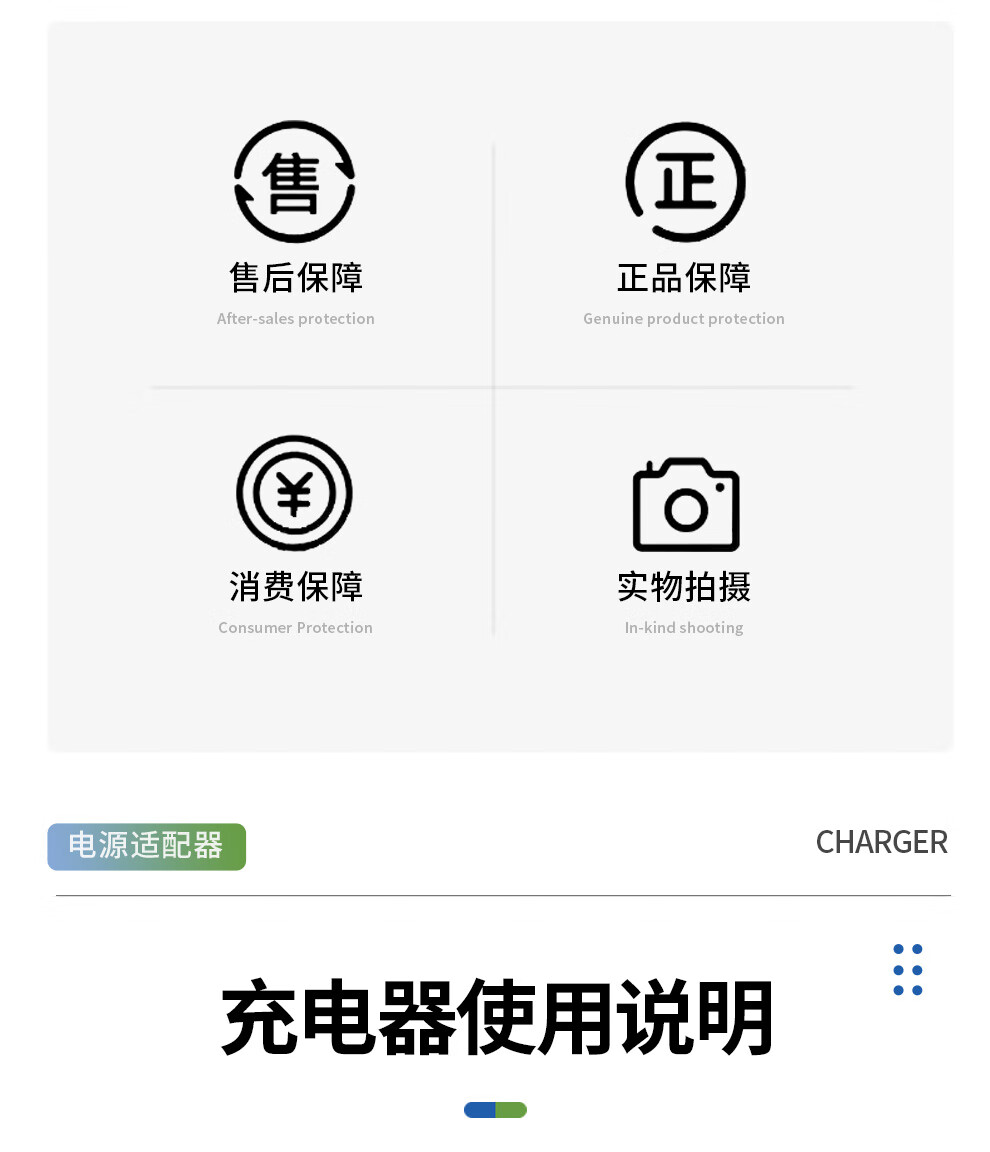 售

售后保障

After-sales protection

正

正品保障

Genuine product protection

¥

消费保障

Consumer Protection

实物拍摄

In-kind shooting

电源适配器

CHARGER

充电器使用说明