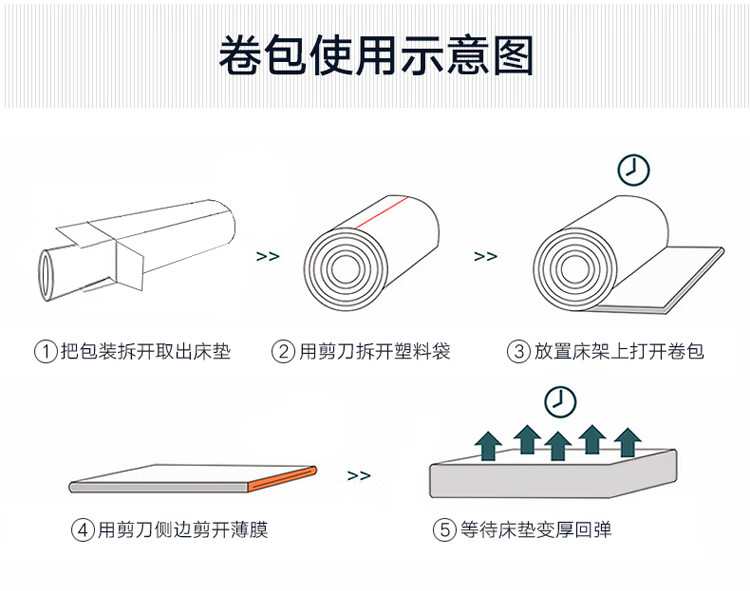 卷包使用示意图

>>

>>

①把包装拆开取出床垫

②用剪刀拆开塑料袋

③放置床架上打开卷包

>>

④用剪刀侧边剪开薄膜

⑤等待床垫变厚回弹