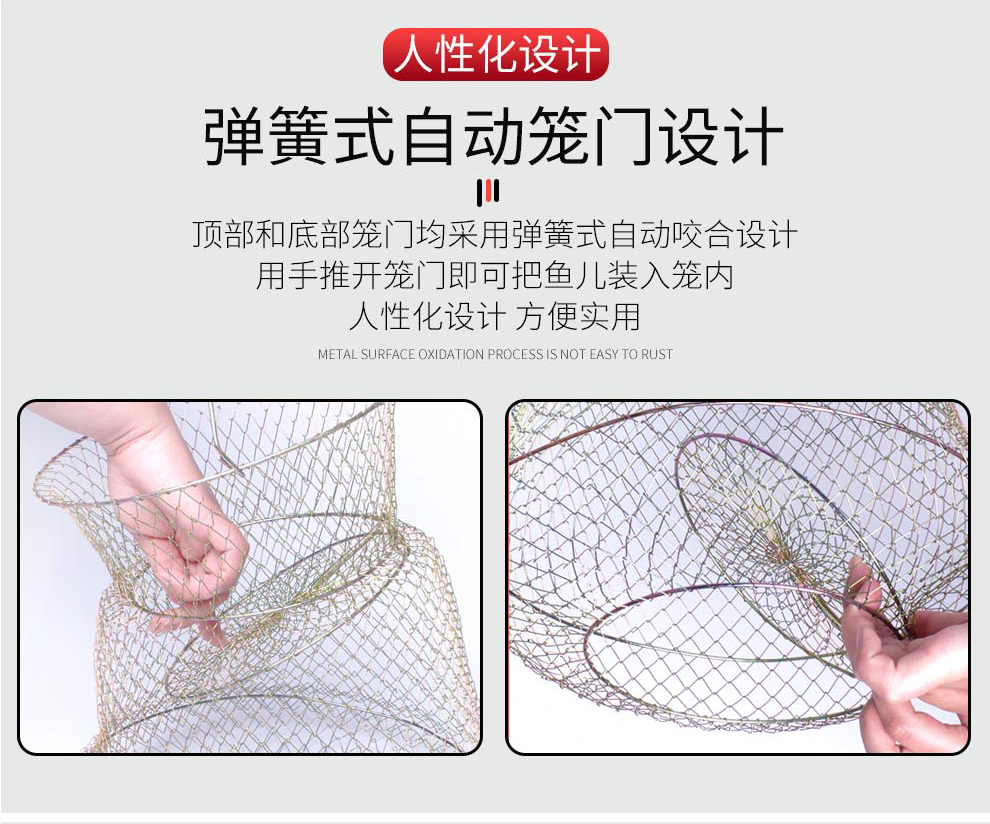 人性化设计

弹簧式自动笼门设计

顶部和底部笼门均采用弹簧式自动咬合设计
用手推开笼门即可把鱼儿装入笼内
人性化设计 方便实用

METAL SURFACE OXIDATION PROCESS IS NOT EASY TO RUST