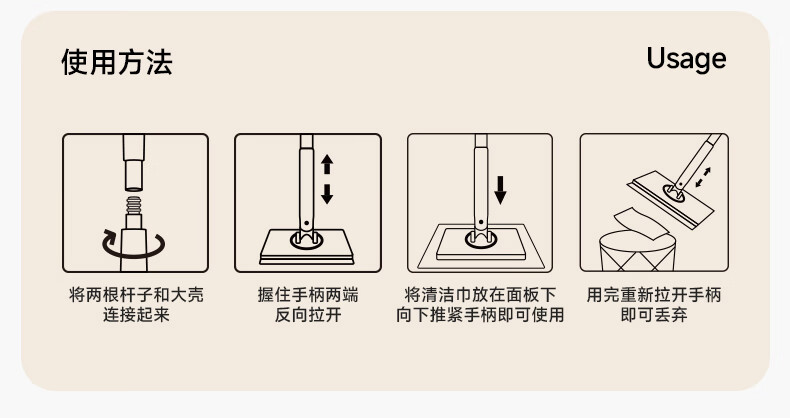 使用方法

Usage

将两根杆子和大壳连接起来

握住手柄两端反向拉开

将清洁巾放在面板下向下推紧手柄即可使用

用完重新拉开手柄即可丢弃