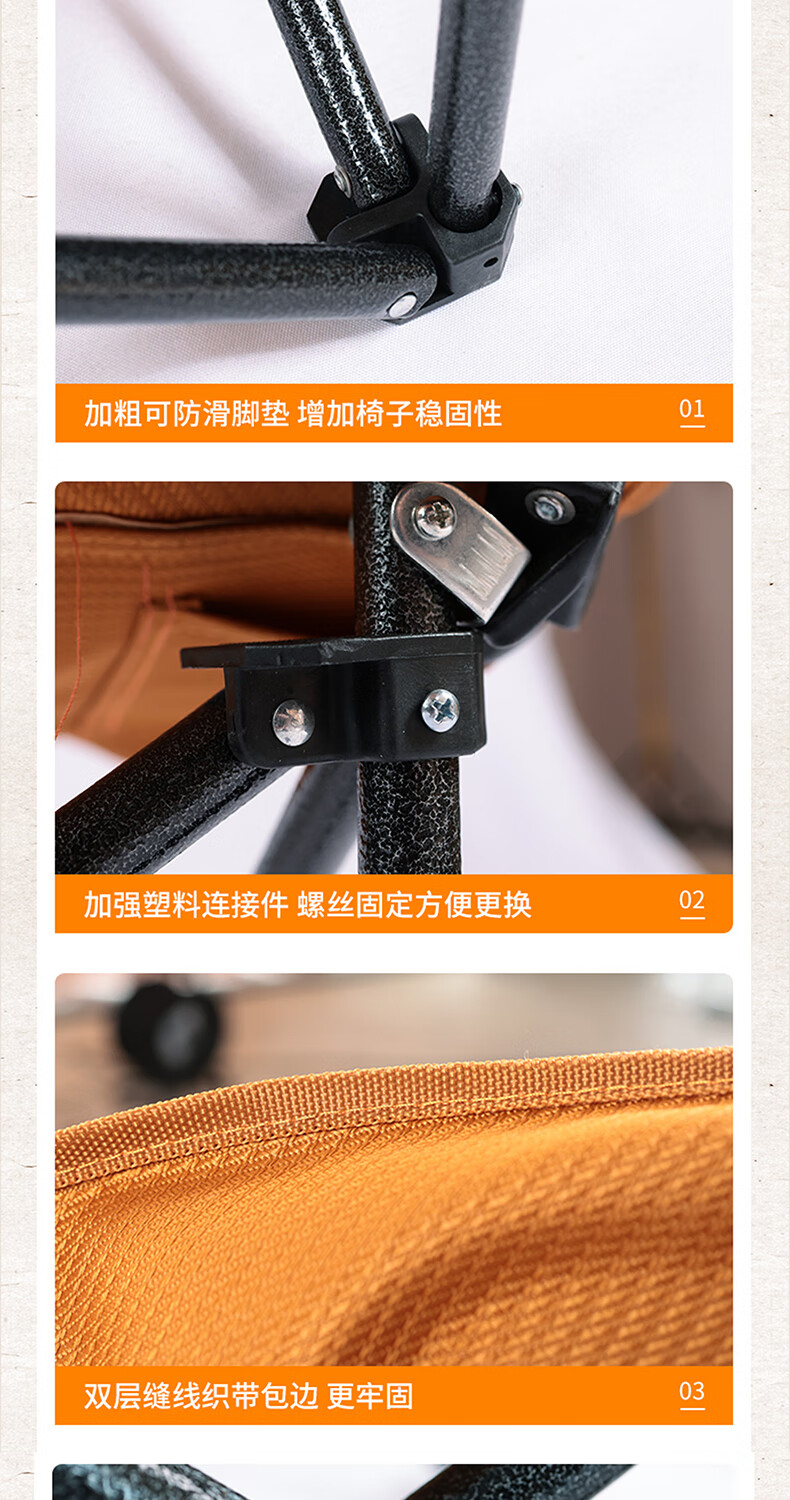 加粗可防滑脚垫 增加椅子稳固性

01

加强塑料连接件 螺丝固定方便更换

02

双层缝线织带包边 更牢固

03