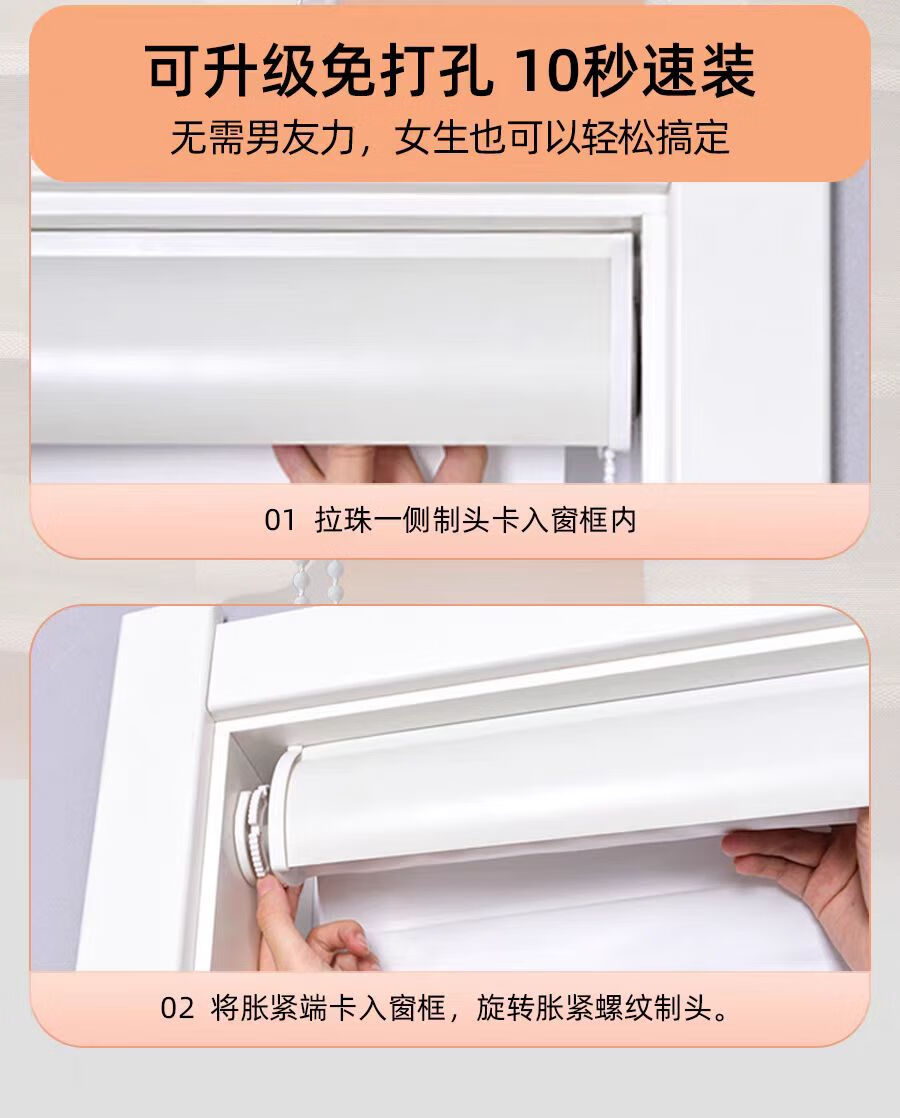 可升级免打孔 10秒速装
无需男友力，女生也可以轻松搞定

01 拉珠一侧制头卡入窗框内

02 将胀紧端卡入窗框，旋转胀紧螺纹制头。