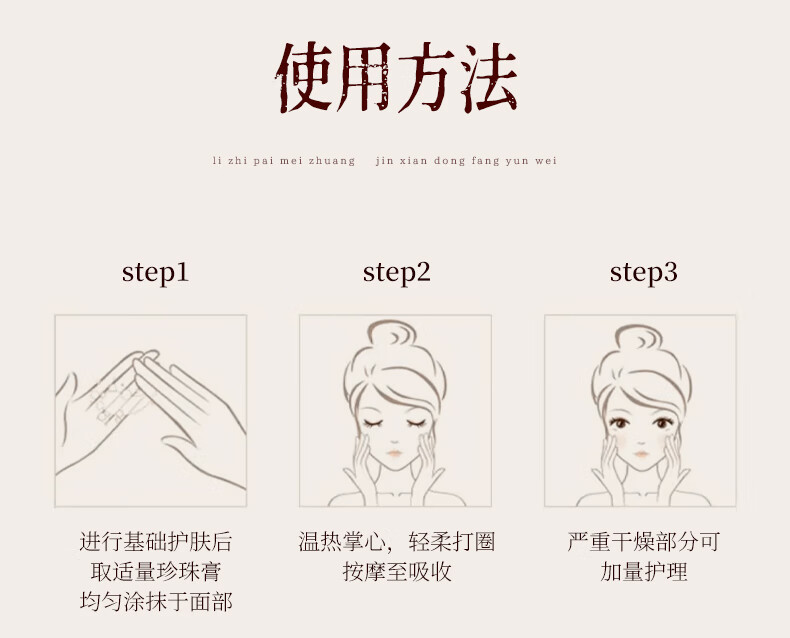 使用方法

li zhi pai mei zhuang jin xian dong fang yun wei

step1

进行基础护肤后
取适量珍珠膏
均匀涂抹于面部

step2

温热掌心，轻柔打圈
按摩至吸收

step3

严重干燥部分可
加量护理