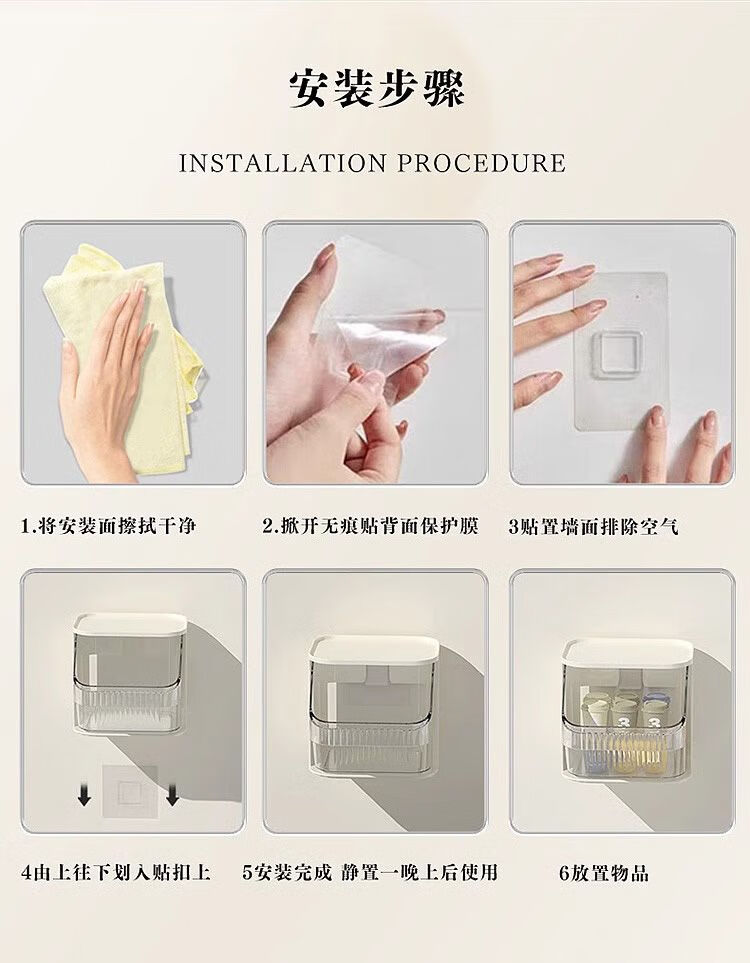 安装步骤

INSTALLATION PROCEDURE

1.将安装面擦拭干净

2.掀开无痕贴背面保护膜

3贴置墙面排除空气

4由上往下划入贴扣上

5安装完成 静置一晚上后使用

6放置物品