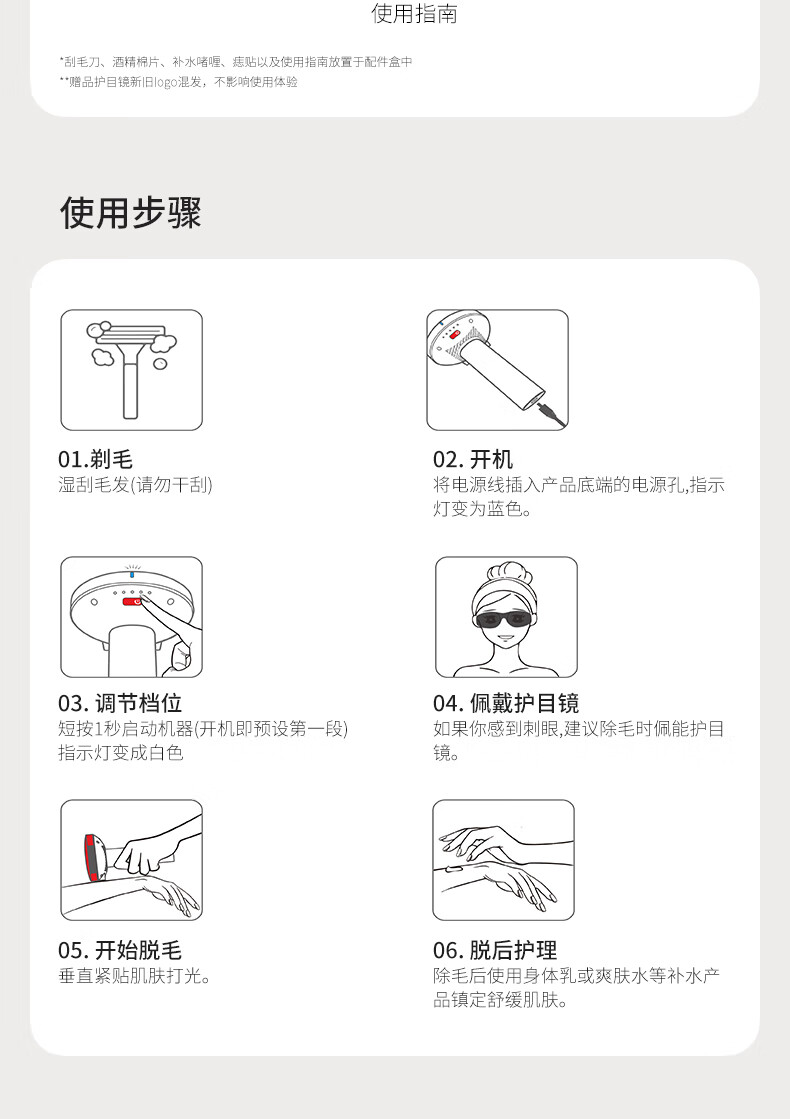 使用指南

*刮毛刀、酒精棉片、补水啫喱、痣贴以及使用指南放置于配件盒中
**赠品护目镜新旧logo混发，不影响使用体验

使用步骤

01.剃毛
湿刮毛发(请勿干刮)

02. 开机
将电源线插入产品底端的电源孔,指示灯变为蓝色。

03. 调节档位
短按1秒启动机器(开机即预设第一段)
指示灯变成白色

04. 佩戴护目镜
如果你感到刺眼,建议除毛时佩能护目镜。

05. 开始脱毛
垂直紧贴肌肤打光。

06. 脱后护理
除毛后使用身体乳或爽肤水等补水产品镇定舒缓肌肤。