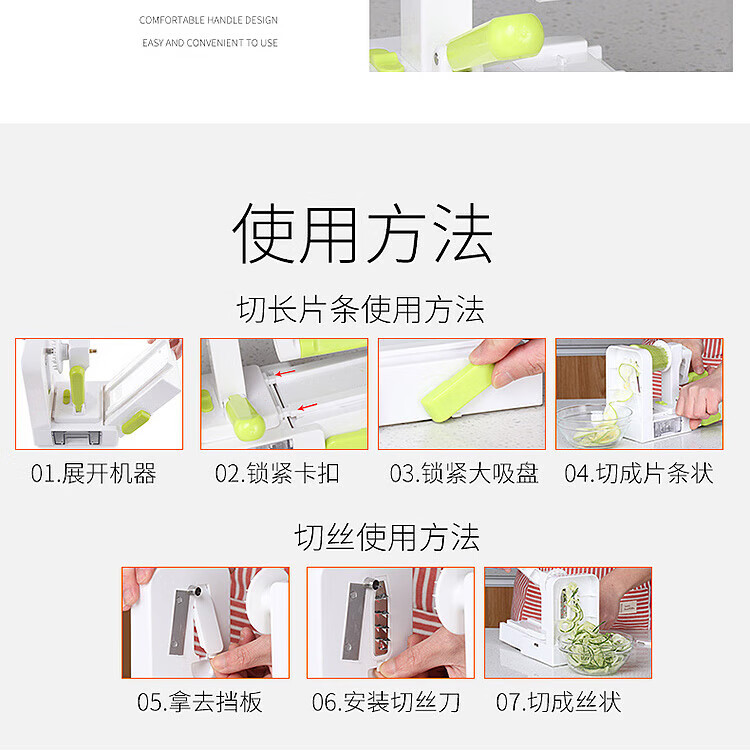 COMFORTABLE HANDLE DESIGN

EASY AND CONVENIENT TO USE

使用方法

切长片条使用方法

01.展开机器

02.锁紧卡扣

03.锁紧大吸盘

04.切成片条状

切丝使用方法

05.拿去挡板

06.安装切丝刀

07.切成丝状