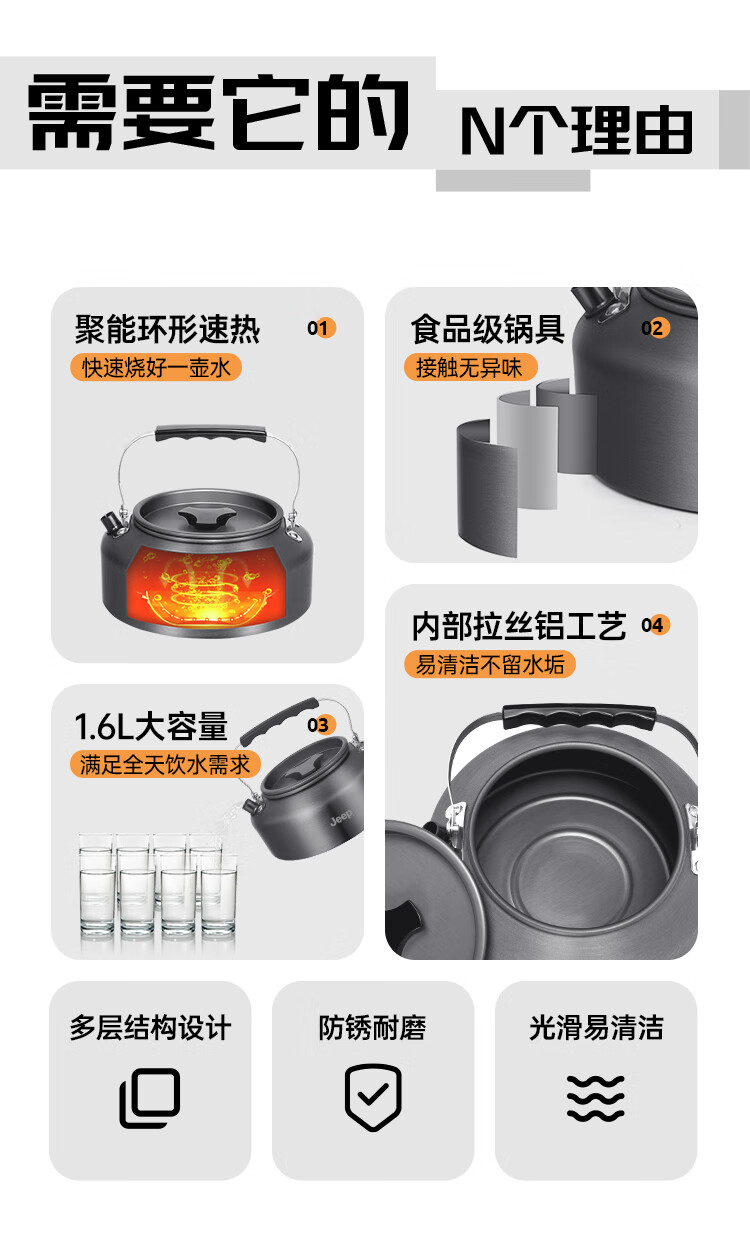 需要它的 N个理由

聚能环形速热 01
快速烧好一壶水

食品级锅具 02
接触无异味

内部拉丝铝工艺 04
易清洁不留水垢

1.6L大容量 03
满足全天饮水需求

Jeep

多层结构设计

防锈耐磨

光滑易清洁