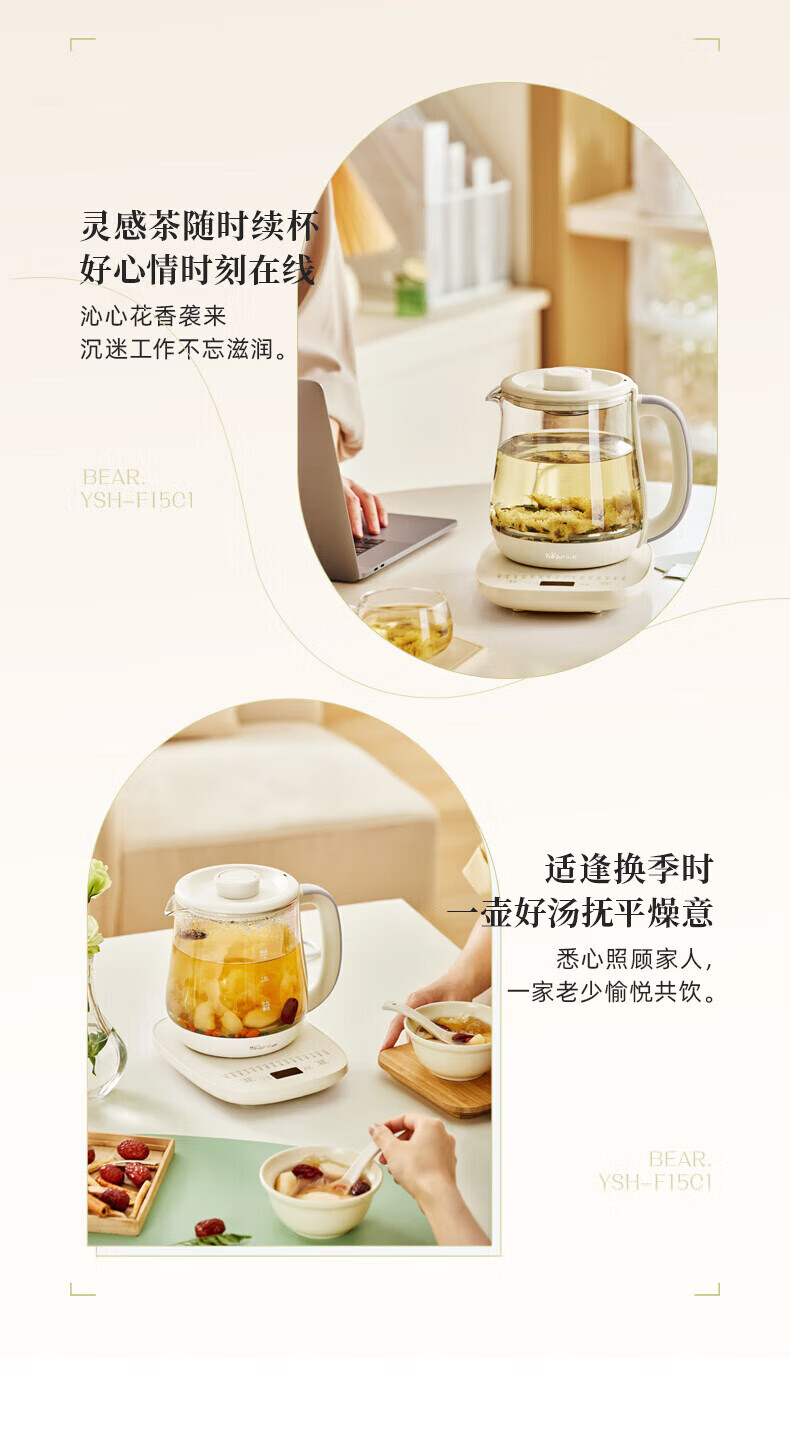 灵感茶随时续杯
好心情时刻在线

沁心花香袭来
沉迷工作不忘滋润。

BEAR.
YSH-F15C1

适逢换季时
一壶好汤抚平燥意

悉心照顾家人，
一家老少愉悦共饮。

BEAR.
YSH-F15C1