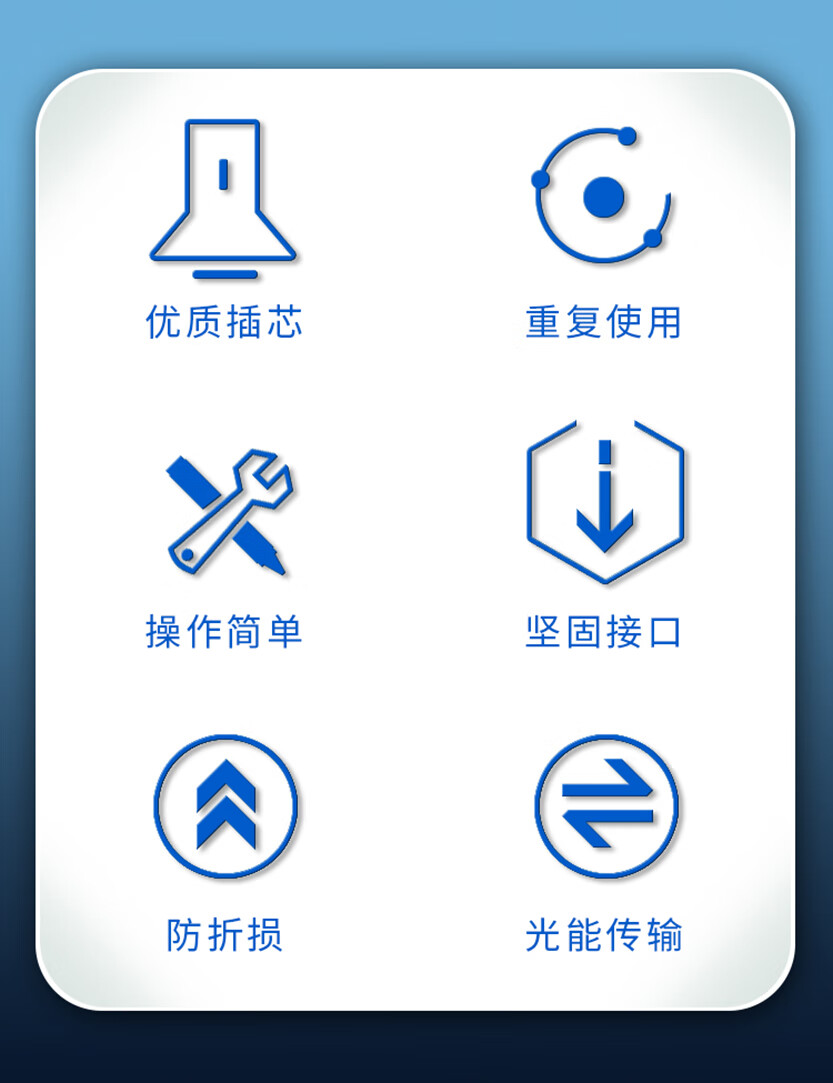 优质插芯

重复使用

操作简单

坚固接口

防折损

光能传输