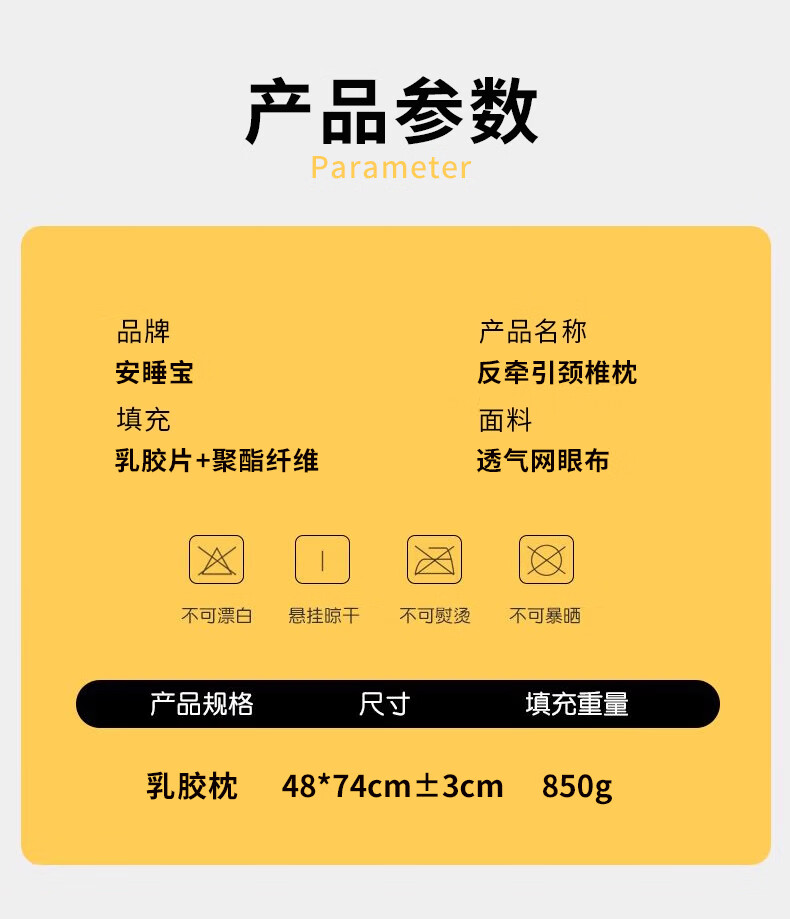 产品参数
Parameter

品牌
安睡宝

填充
乳胶片+聚酯纤维

产品名称
反牵引颈椎枕

面料
透气网眼布

不可漂白 悬挂晾干 不可熨烫 不可暴晒

| 产品规格 | 尺寸 | 填充重量 |
|---|---|---|
| 乳胶枕 | 48*74cm±3cm | 850g |