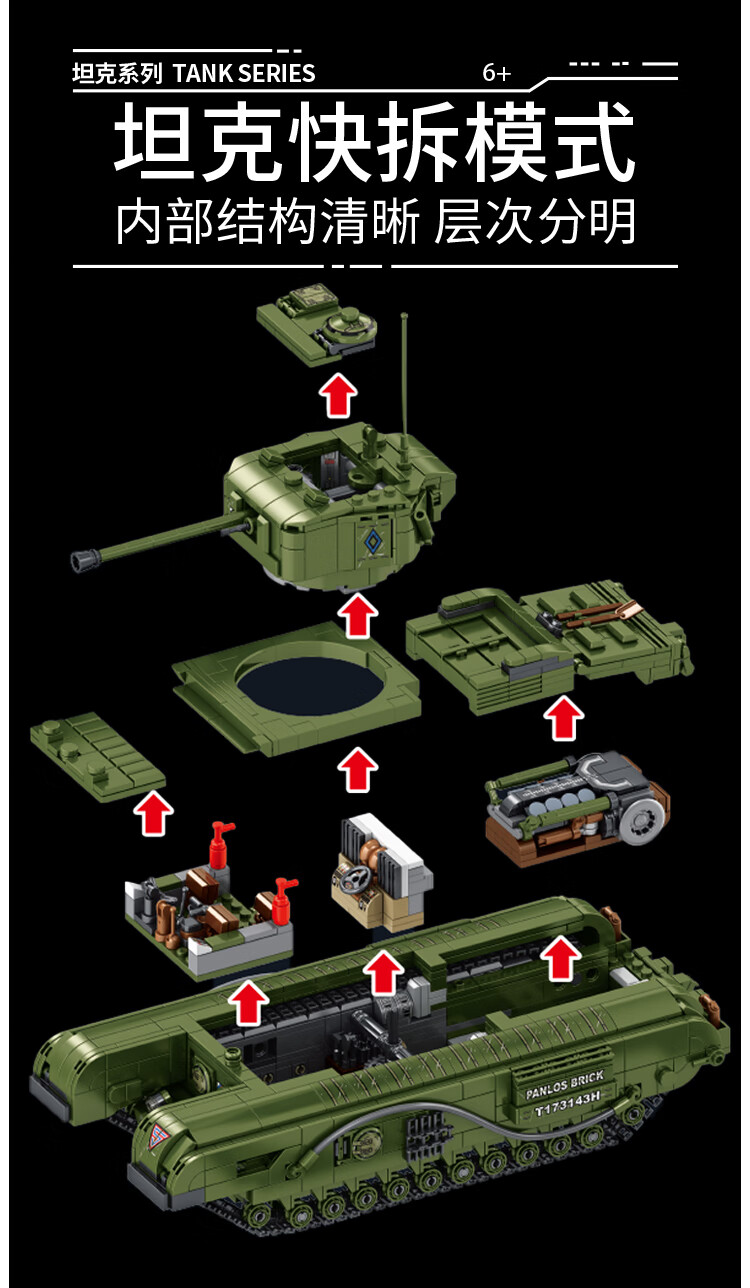 坦克系列 TANK SERIES

6+

坦克快拆模式

内部结构清晰 层次分明

PANLOS BRICK
T173143H