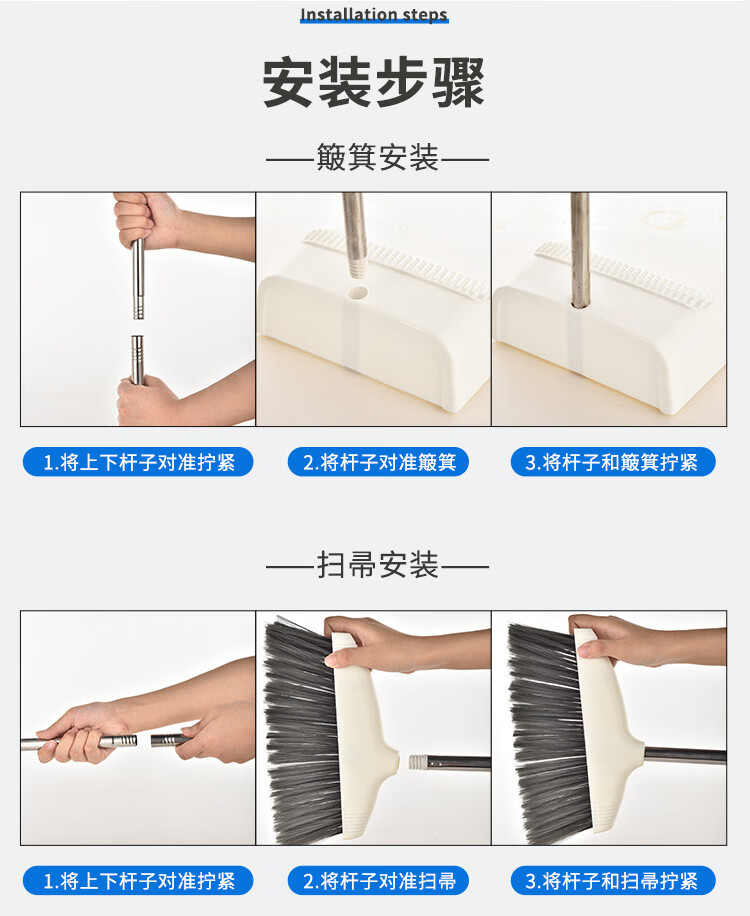 Installation steps

安装步骤

——簸箕安装——

1.将上下杆子对准拧紧

2.将杆子对准簸箕

3.将杆子和簸箕拧紧

——扫帚安装——

1.将上下杆子对准拧紧

2.将杆子对准扫帚

3.将杆子和扫帚拧紧