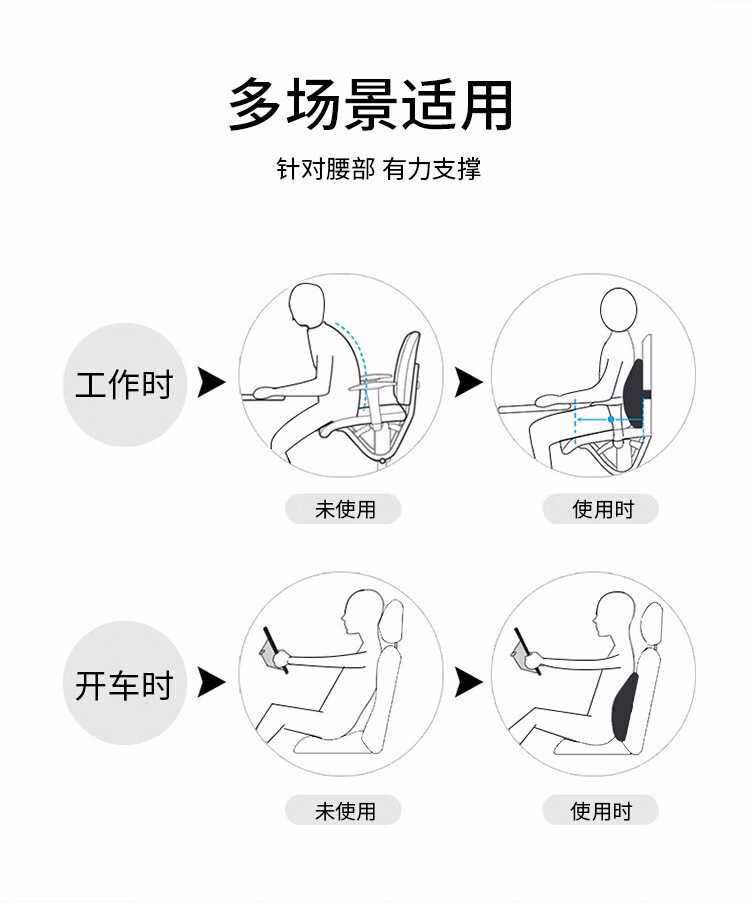 多场景适用

针对腰部 有力支撑

工作时

未使用

使用时

开车时

未使用

使用时