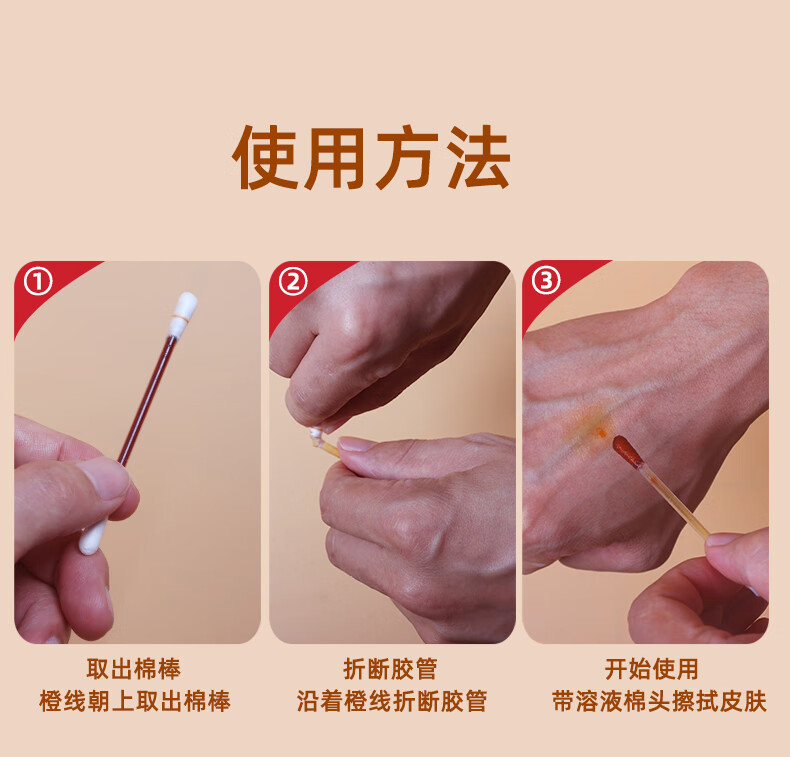 使用方法

①

取出棉棒
橙线朝上取出棉棒

②

折断胶管
沿着橙线折断胶管

③

开始使用
带溶液棉头擦拭皮肤