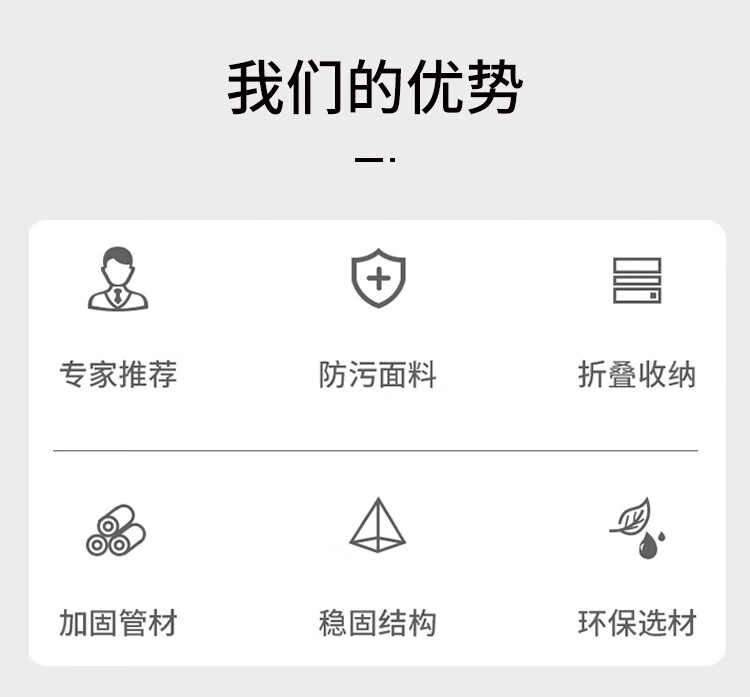 我们的优势

专家推荐

防污面料

折叠收纳

加固管材

稳固结构

环保选材