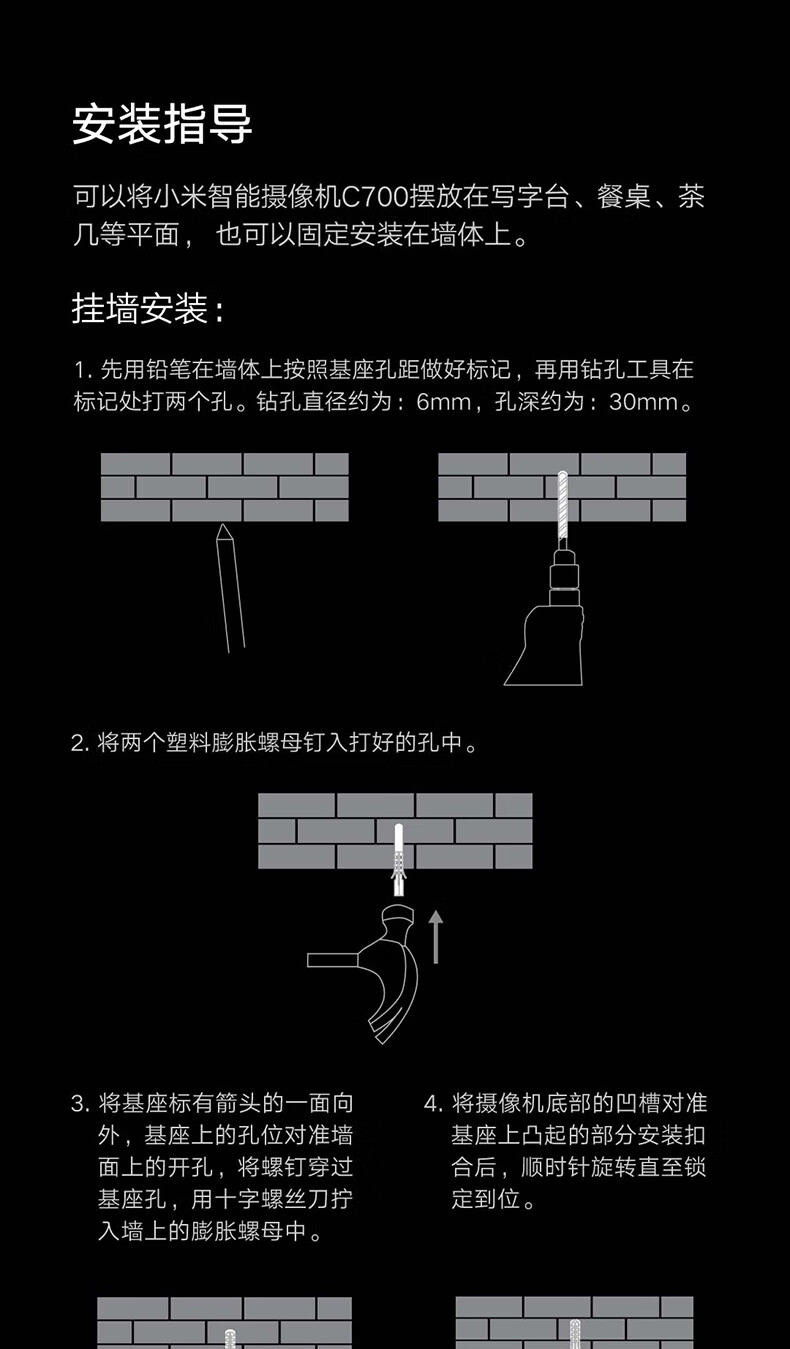 安装指导

可以将小米智能摄像机C700摆放在写字台、餐桌、茶几等平面， 也可以固定安装在墙体上。

挂墙安装：

1. 先用铅笔在墙体上按照基座孔距做好标记，再用钻孔工具在标记处打两个孔。钻孔直径约为：6mm，孔深约为：30mm。

2. 将两个塑料膨胀螺母钉入打好的孔中。

3. 将基座标有箭头的一面向外，基座上的孔位对准墙面上的开孔，将螺钉穿过基座孔，用十字螺丝刀拧入墙上的膨胀螺母中。

4. 将摄像机底部的凹槽对准基座上凸起的部分安装扣合后，顺时针旋转直至锁定到位。