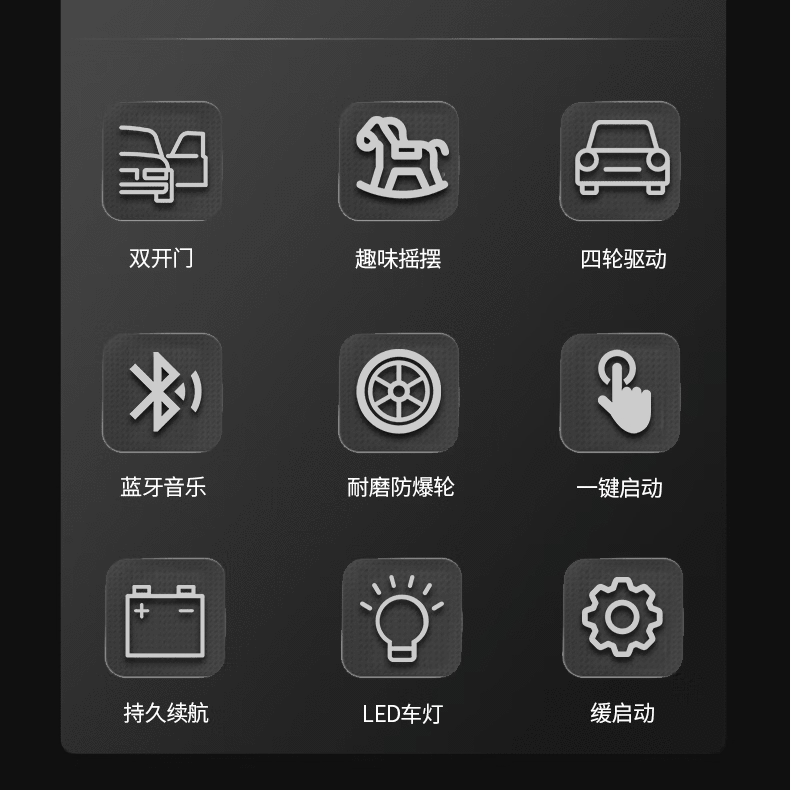 双开门

趣味摇摆

四轮驱动

蓝牙音乐

耐磨防爆轮

一键启动

持久续航

LED车灯

缓启动