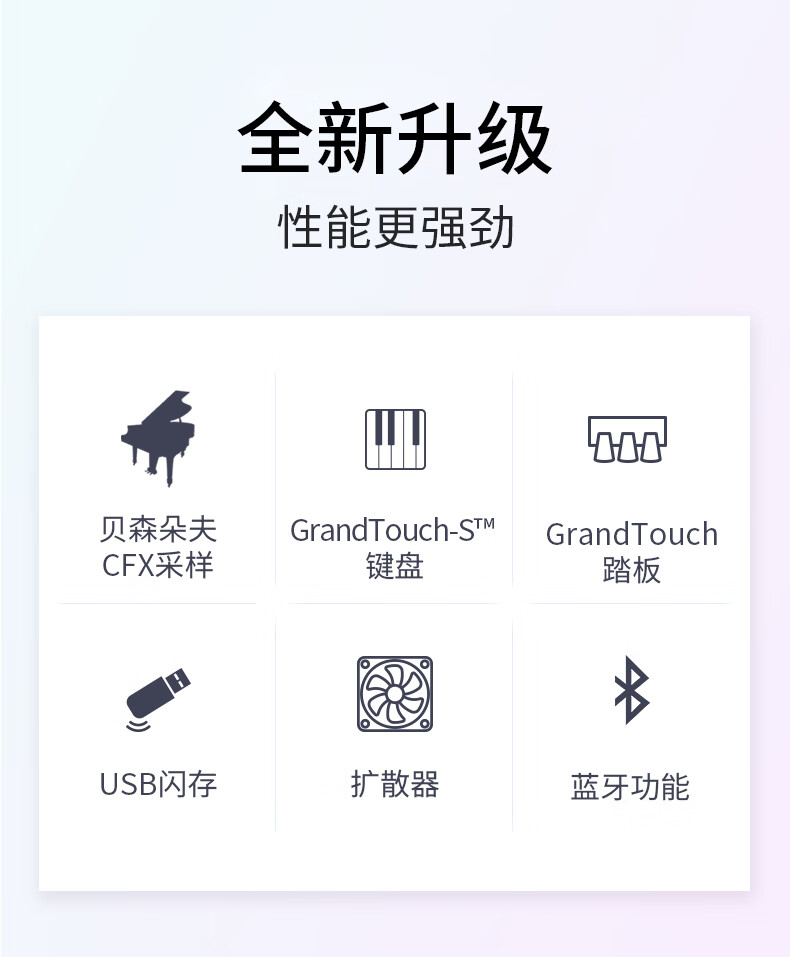 全新升级

性能更强劲

贝森朵夫
CFX采样

GrandTouch-S™
键盘

GrandTouch
踏板

USB闪存

扩散器

蓝牙功能