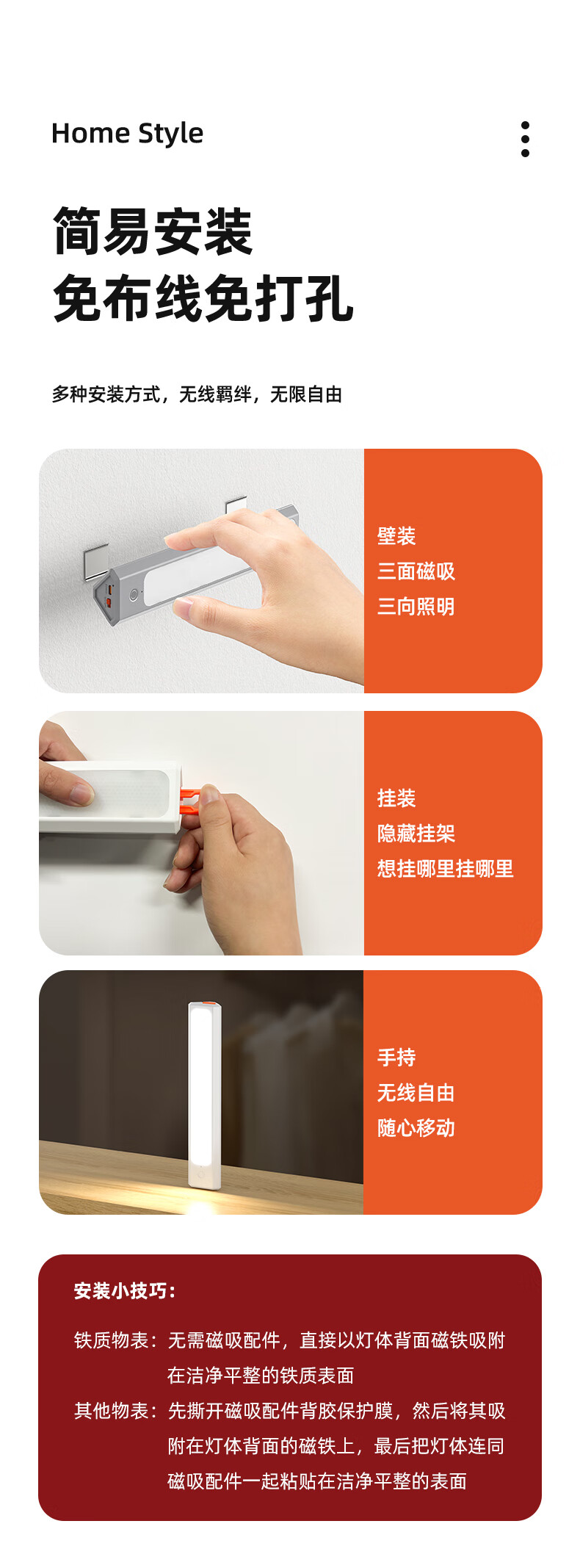 Home Style

简易安装
免布线免打孔

多种安装方式，无线羁绊，无限自由

壁装
三面磁吸
三向照明

挂装
隐藏挂架
想挂哪里挂哪里

手持
无线自由
随心移动

安装小技巧：

铁质物表：无需磁吸配件，直接以灯体背面磁铁吸附在洁净平整的铁质表面

其他物表：先撕开磁吸配件背胶保护膜，然后将其吸附在灯体背面的磁铁上，最后把灯体连同磁吸配件一起粘贴在洁净平整的表面