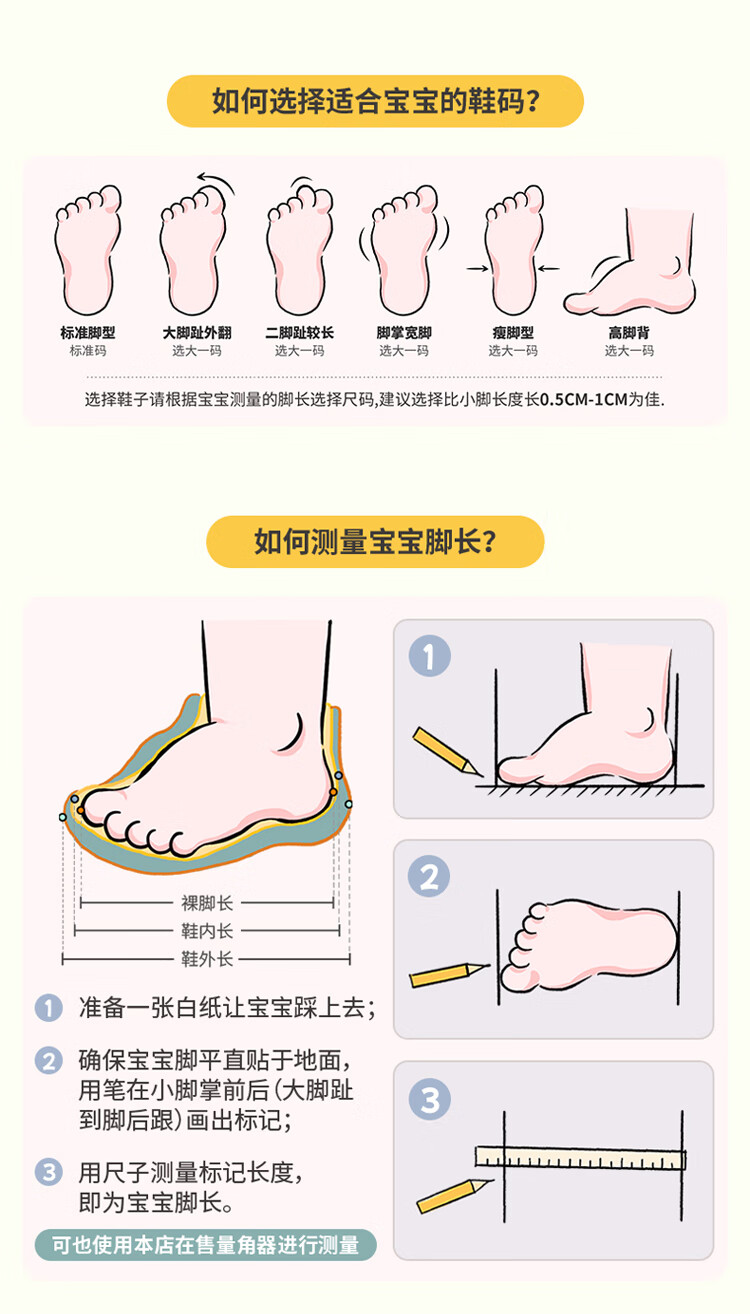 如何选择适合宝宝的鞋码?

标准脚型
标准码

大脚趾外翻
选大一码

二脚趾较长
选大一码

脚掌宽脚
选大一码

瘦脚型
选大一码

高脚背
选大一码

选择鞋子请根据宝宝测量的脚长选择尺码,建议选择比小脚长度长0.5CM-1CM为佳.

如何测量宝宝脚长?

裸脚长
鞋内长
鞋外长

1 准备一张白纸让宝宝踩上去;

2 确保宝宝脚平直贴于地面,用笔在小脚掌前后(大脚趾到脚后跟)画出标记;

3 用尺子测量标记长度,即为宝宝脚长。

可也使用本店在售量角器进行测量

1

2

3