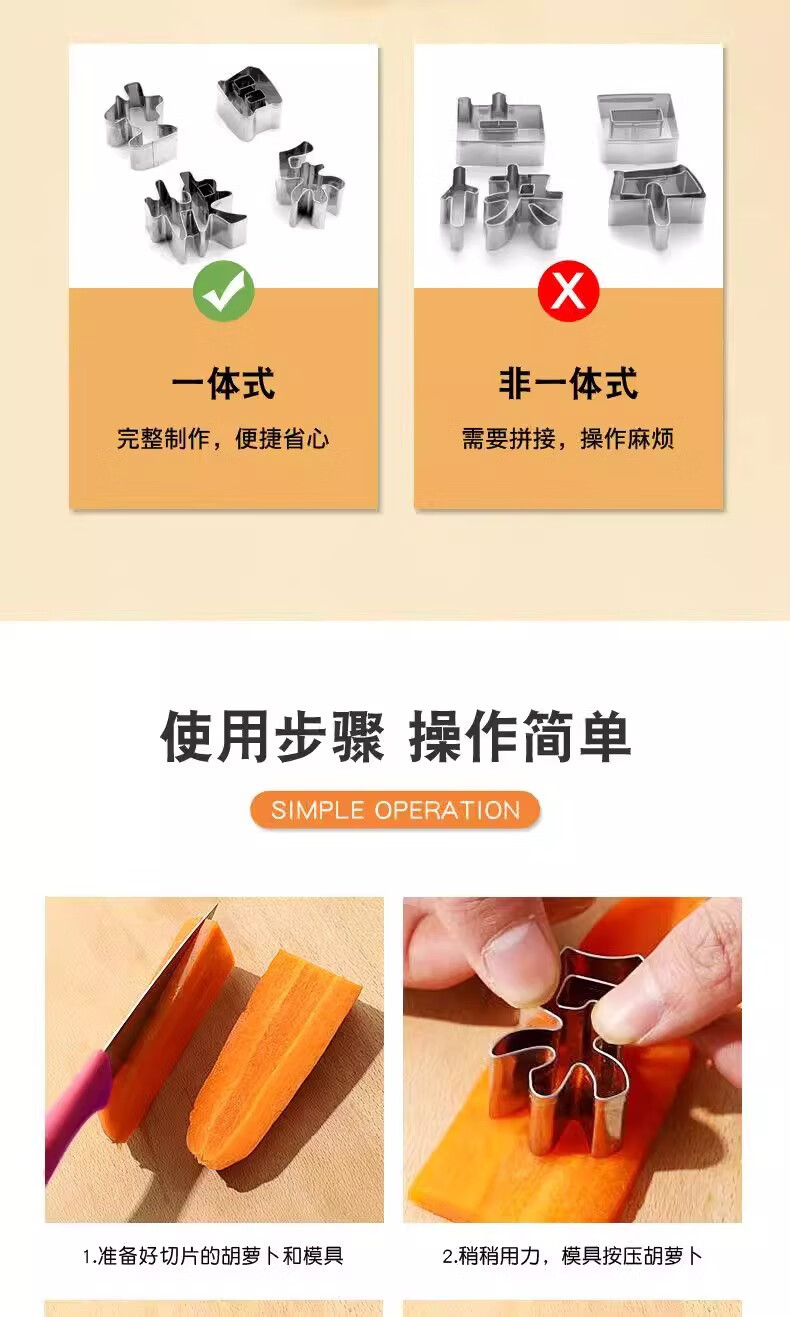 一体式

完整制作，便捷省心

非一体式

需要拼接，操作麻烦

使用步骤 操作简单

SIMPLE OPERATION

1.准备好切片的胡萝卜和模具

2.稍稍用力，模具按压胡萝卜