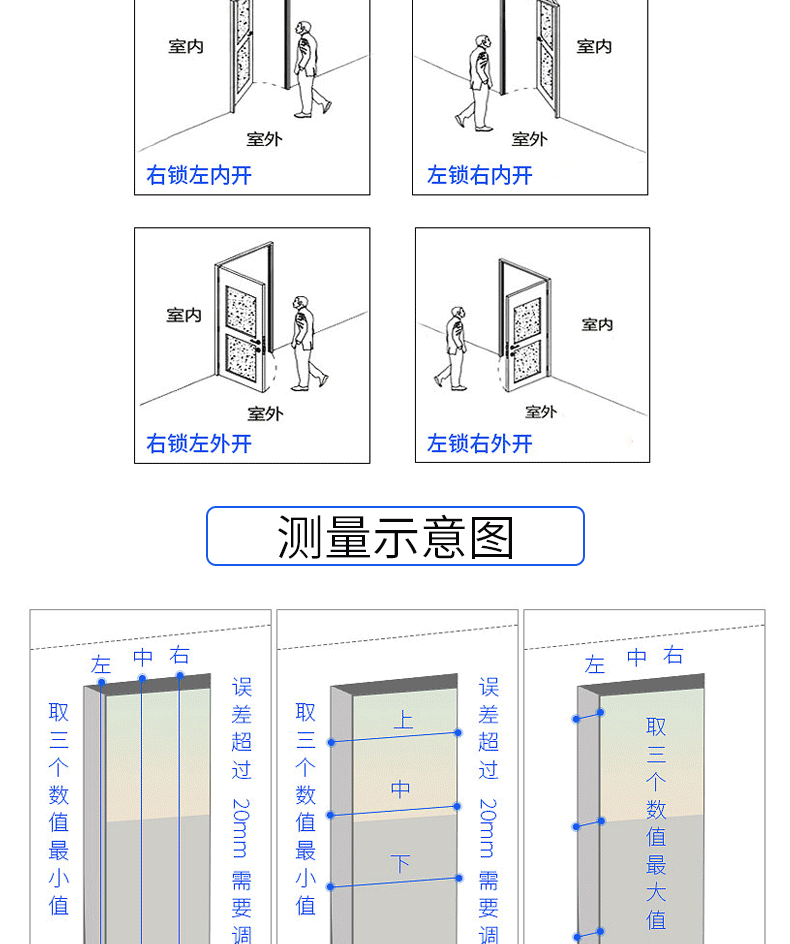 室内
室外
右锁左内开

室内
室外
左锁右内开

室内
室外
右锁左外开

室内
室外
左锁右外开

测量示意图

左 中 右
取三个数值最小值
误差超过 20mm 需要调

上
中
下
取三个数值最小值
误差超过 20mm 需要调

左 中 右
取三个数值最大值