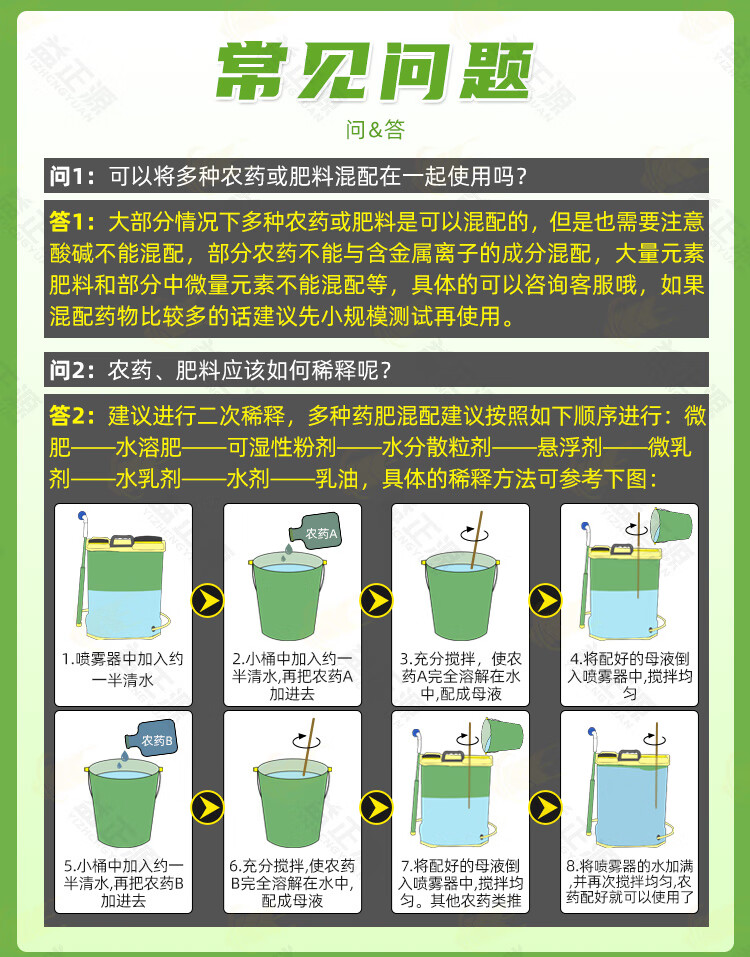 常见问题

问&答

问1：可以将多种农药或肥料混配在一起使用吗？

答1：大部分情况下多种农药或肥料是可以混配的，但是也需要注意酸碱不能混配，部分农药不能与含金属离子的成分混配，大量元素肥料和部分中微量元素不能混配等，具体的可以咨询客服哦，如果混配药物比较多的话建议先小规模测试再使用。

问2：农药、肥料应该如何稀释呢？

答2：建议进行二次稀释，多种药肥混配建议按照如下顺序进行：微肥——水溶肥——可湿性粉剂——水分散粒剂——悬浮剂——微乳剂——水乳剂——水剂——乳油，具体的稀释方法可参考下图：

1.喷雾器中加入约一半清水

农药A

2.小桶中加入约一半清水,再把农药A加进去

3.充分搅拌，使农药A完全溶解在水中,配成母液

4.将配好的母液倒入喷雾器中,搅拌均匀

农药B

5.小桶中加入约一半清水,再把农药B加进去

6.充分搅拌,使农药B完全溶解在水中,配成母液

7.将配好的母液倒入喷雾器中,搅拌均匀。其他农药类推

8.将喷雾器的水加满,并再次搅拌均匀,农药配好就可以使用了