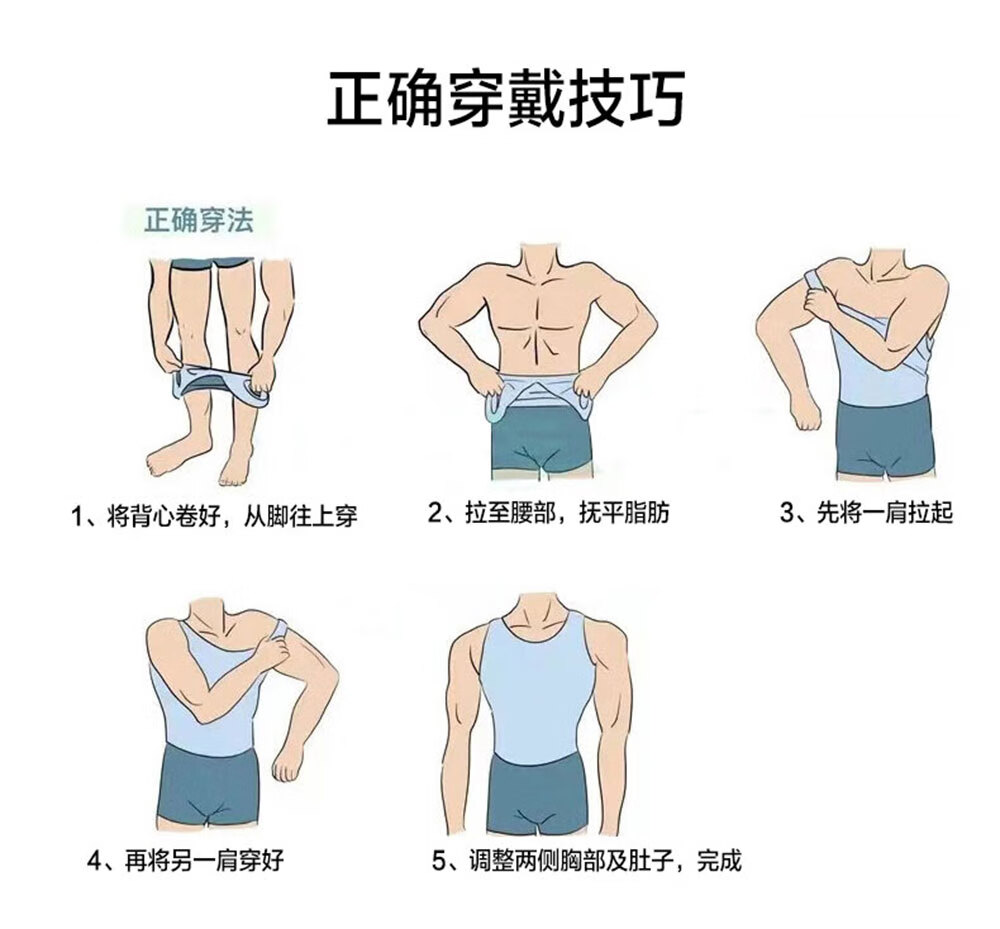 正确穿戴技巧

正确穿法

1、将背心卷好，从脚往上穿

2、拉至腰部，抚平脂肪

3、先将一肩拉起

4、再将另一肩穿好

5、调整两侧胸部及肚子，完成