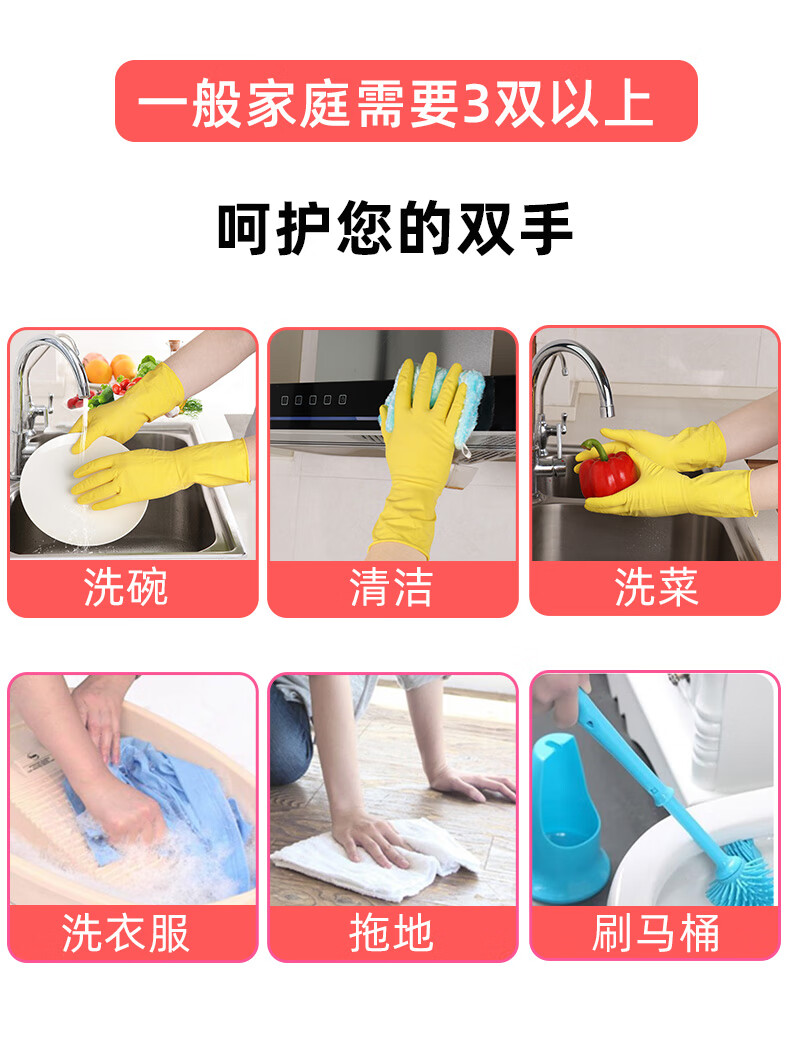 一般家庭需要3双以上

呵护您的双手

洗碗

清洁

洗菜

洗衣服

拖地

刷马桶