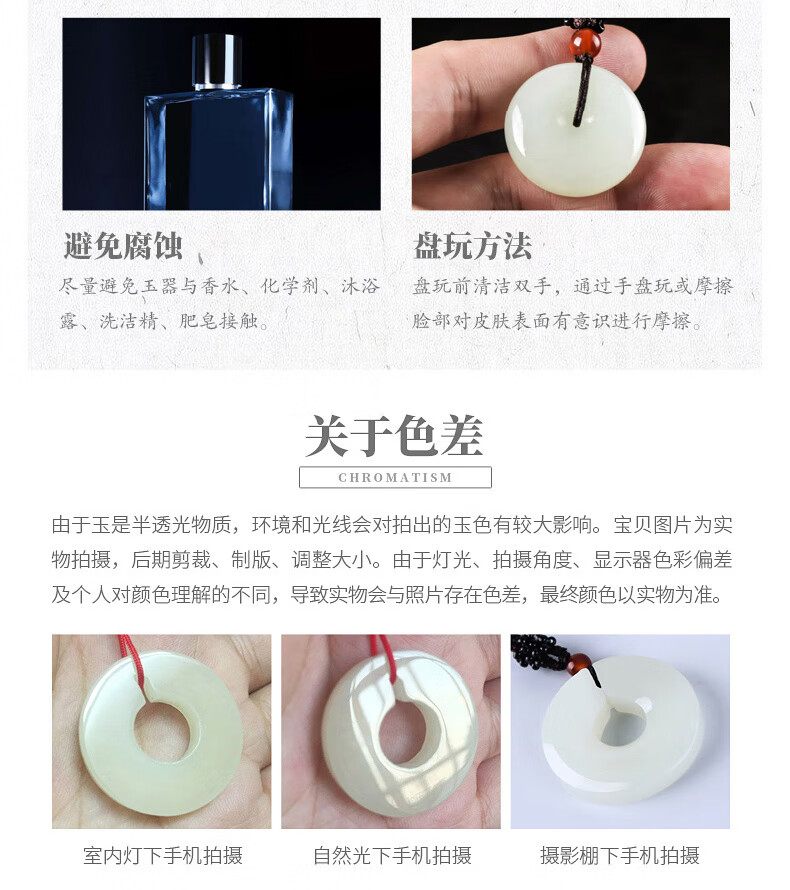 避免腐蚀

尽量避免玉器与香水、化学剂、沐浴露、洗洁精、肥皂接触。

盘玩方法

盘玩前清洁双手，通过手盘玩或摩擦脸部对皮肤表面有意识进行摩擦。

关于色差

CHROMATISM

由于玉是半透光物质，环境和光线会对拍出的玉色有较大影响。宝贝图片为实物拍摄，后期剪裁、制版、调整大小。由于灯光、拍摄角度、显示器色彩偏差及个人对颜色理解的不同，导致实物会与照片存在色差，最终颜色以实物为准。

室内灯下手机拍摄

自然光下手机拍摄

摄影棚下手机拍摄