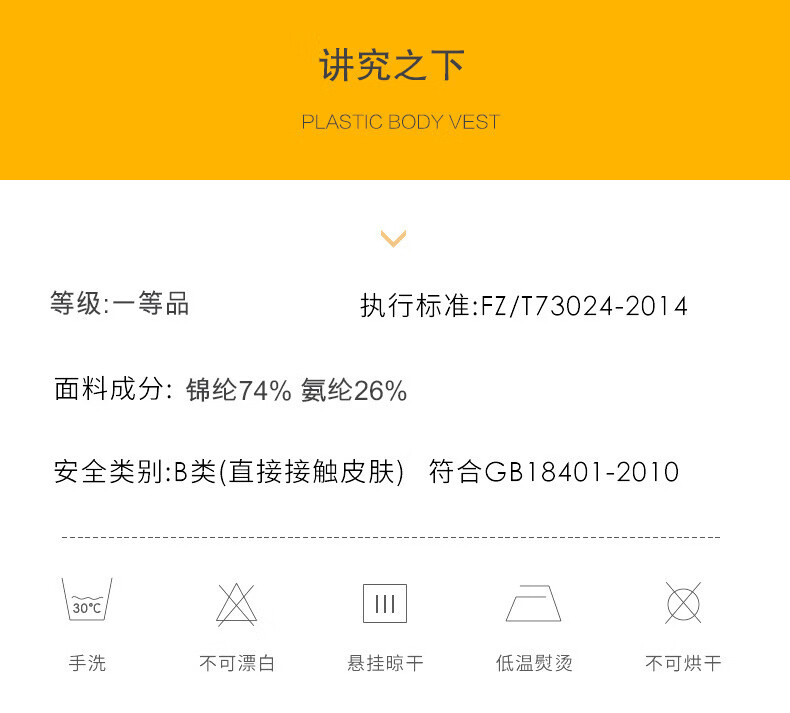 讲究之下

PLASTIC BODY VEST

等级:一等品 执行标准:FZ/T73024-2014

面料成分: 锦纶74% 氨纶26%

安全类别:B类(直接接触皮肤) 符合GB18401-2010

30°C

手洗 不可漂白 悬挂晾干 低温熨烫 不可烘干