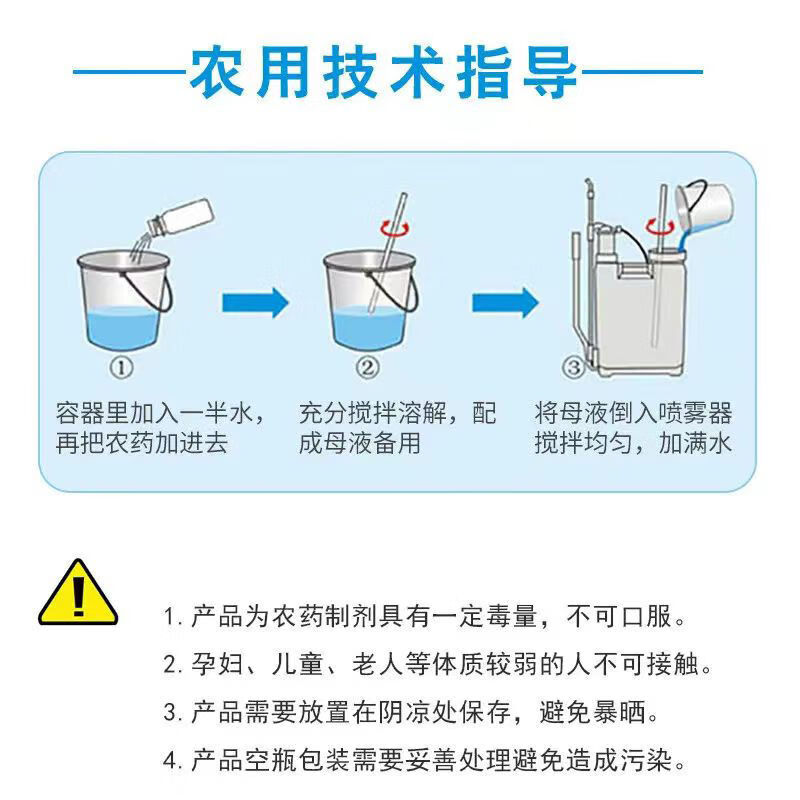 农用技术指导

①
容器里加入一半水，再把农药加进去

②
充分搅拌溶解，配成母液备用

③
将母液倒入喷雾器搅拌均匀，加满水

!

1. 产品为农药制剂具有一定毒量，不可口服。

2. 孕妇、儿童、老人等体质较弱的人不可接触。

3. 产品需要放置在阴凉处保存，避免暴晒。

4. 产品空瓶包装需要妥善处理避免造成污染。