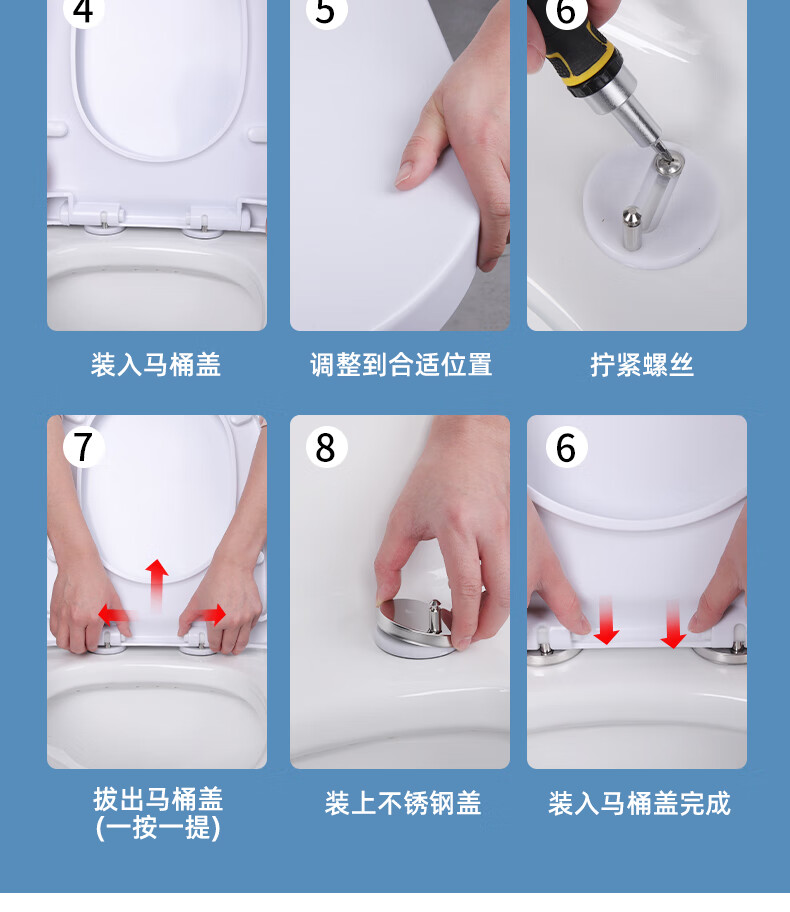 4

装入马桶盖

5

调整到合适位置

6

拧紧螺丝

7

拔出马桶盖
(一按一提)

8

装上不锈钢盖

6

装入马桶盖完成