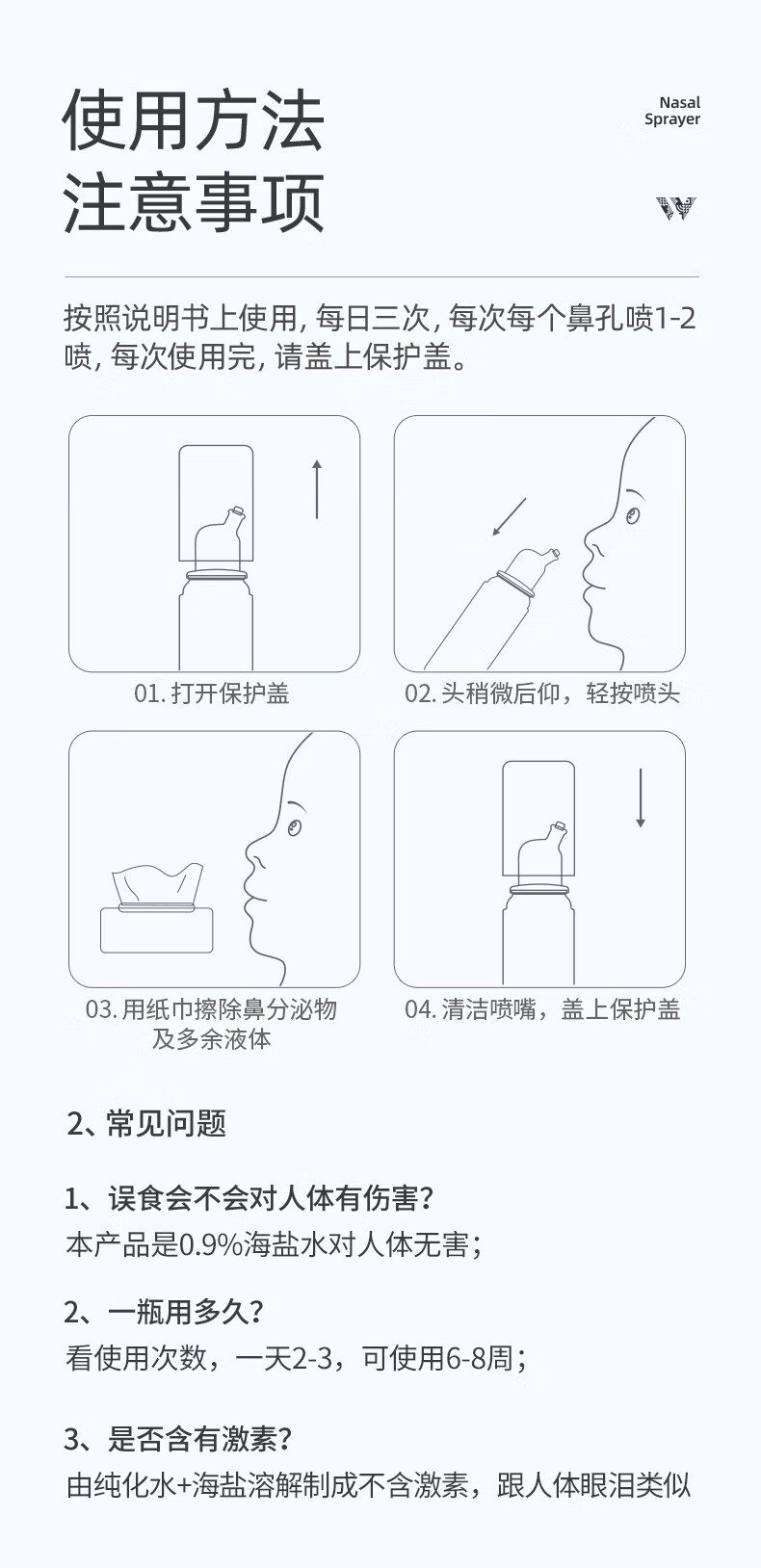 使用方法
注意事项

Nasal
Sprayer

按照说明书上使用, 每日三次, 每次每个鼻孔喷1-2喷, 每次使用完, 请盖上保护盖。

01. 打开保护盖

02. 头稍微后仰，轻按喷头

03. 用纸巾擦除鼻分泌物及多余液体

04. 清洁喷嘴，盖上保护盖

2、常见问题

1、误食会不会对人体有伤害?
本产品是0.9%海盐水对人体无害;

2、一瓶用多久?
看使用次数，一天2-3，可使用6-8周;

3、是否含有激素?
由纯化水+海盐溶解制成不含激素，跟人体眼泪类似