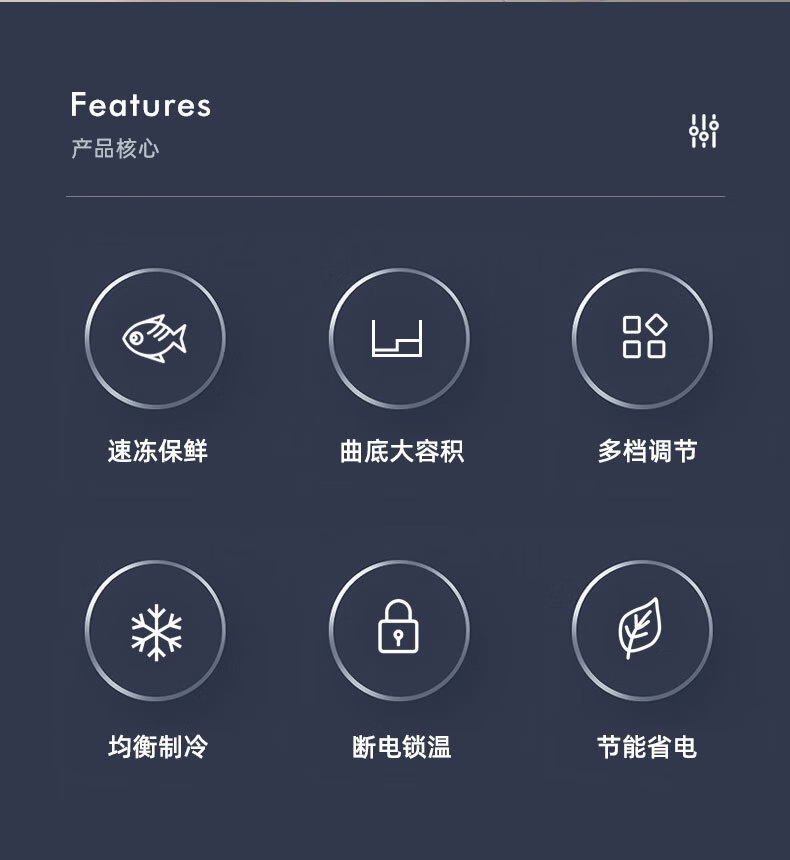 Features
产品核心

速冻保鲜

曲底大容积

多档调节

均衡制冷

断电锁温

节能省电