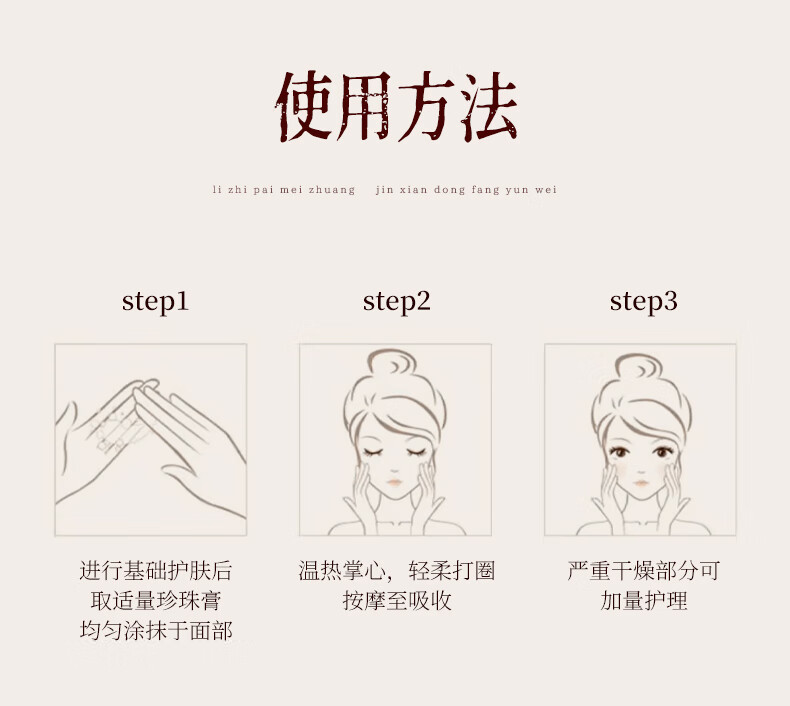 使用方法

li zhi pai mei zhuang jin xian dong fang yun wei

step1

进行基础护肤后
取适量珍珠膏
均匀涂抹于面部

step2

温热掌心，轻柔打圈
按摩至吸收

step3

严重干燥部分可
加量护理