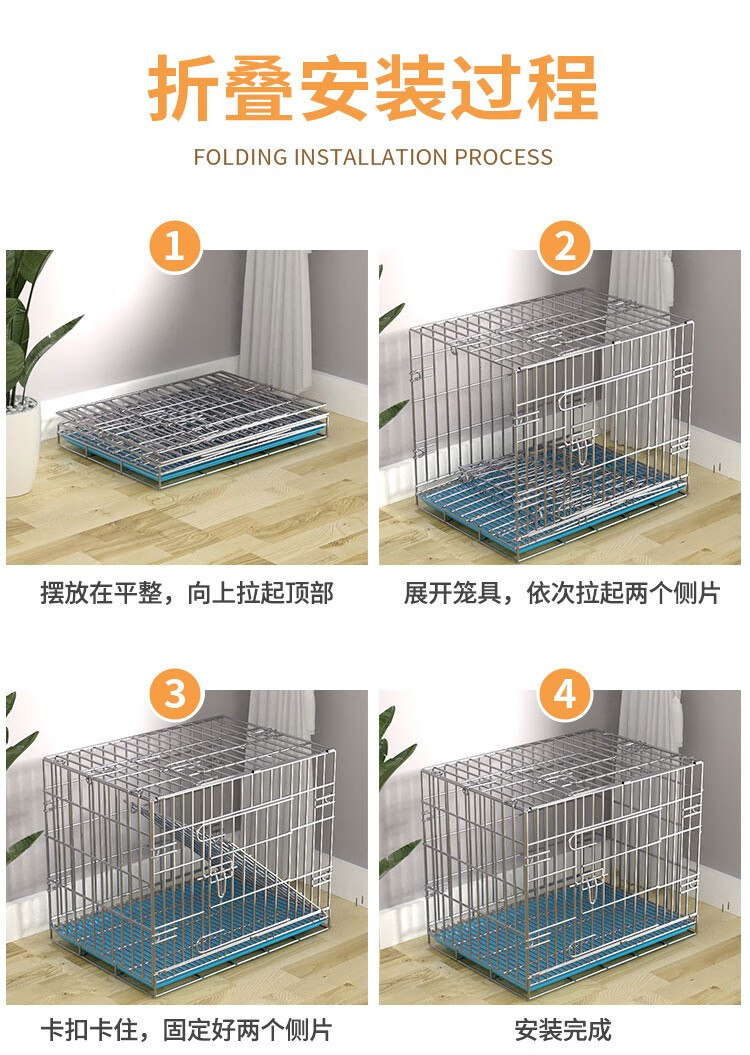 折叠安装过程

FOLDING INSTALLATION PROCESS

1

摆放在平整，向上拉起顶部

2

展开笼具，依次拉起两个侧片

3

卡扣卡住，固定好两个侧片

4

安装完成