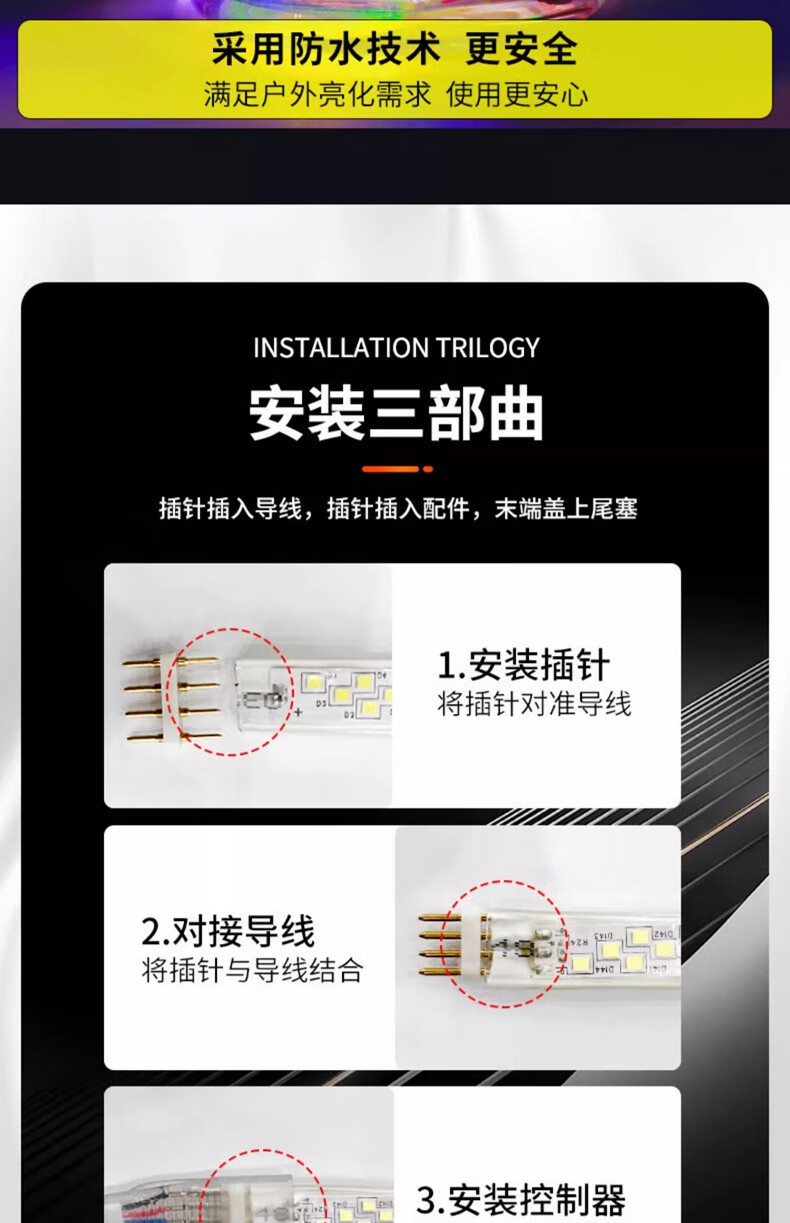 采用防水技术 更安全
满足户外亮化需求 使用更安心

INSTALLATION TRILOGY
安装三部曲
插针插入导线，插针插入配件，末端盖上尾塞

1.安装插针
将插针对准导线

2.对接导线
将插针与导线结合

3.安装控制器