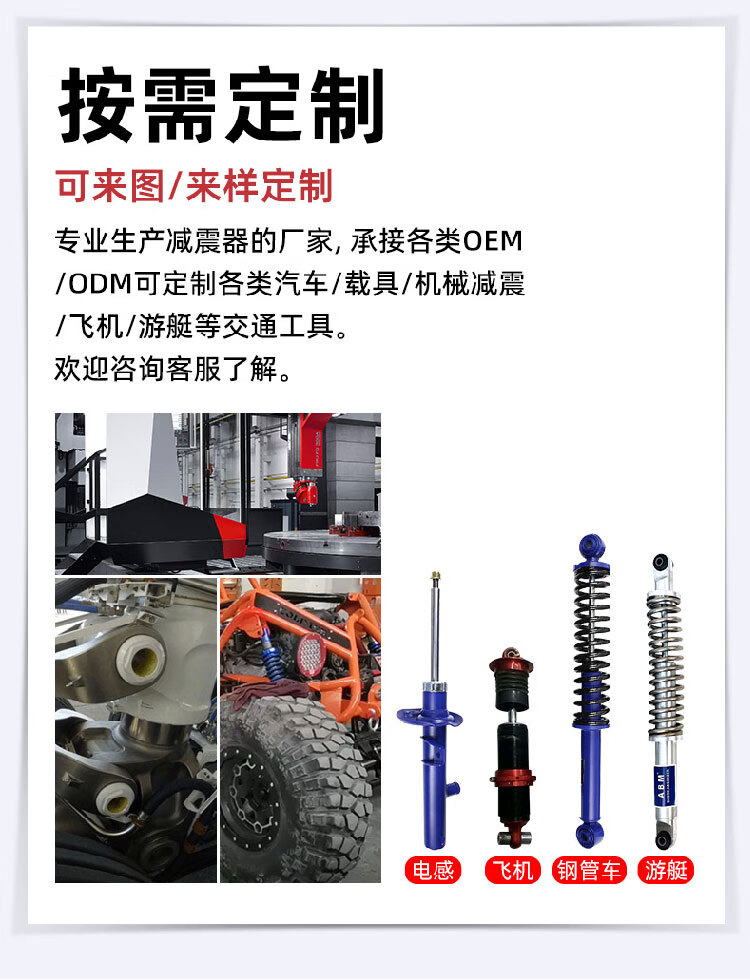 按需定制

可来图/来样定制

专业生产减震器的厂家, 承接各类OEM/ODM可定制各类汽车/载具/机械减震/飞机/游艇等交通工具。
欢迎咨询客服了解。

A.B.M

电感
飞机
钢管车
游艇