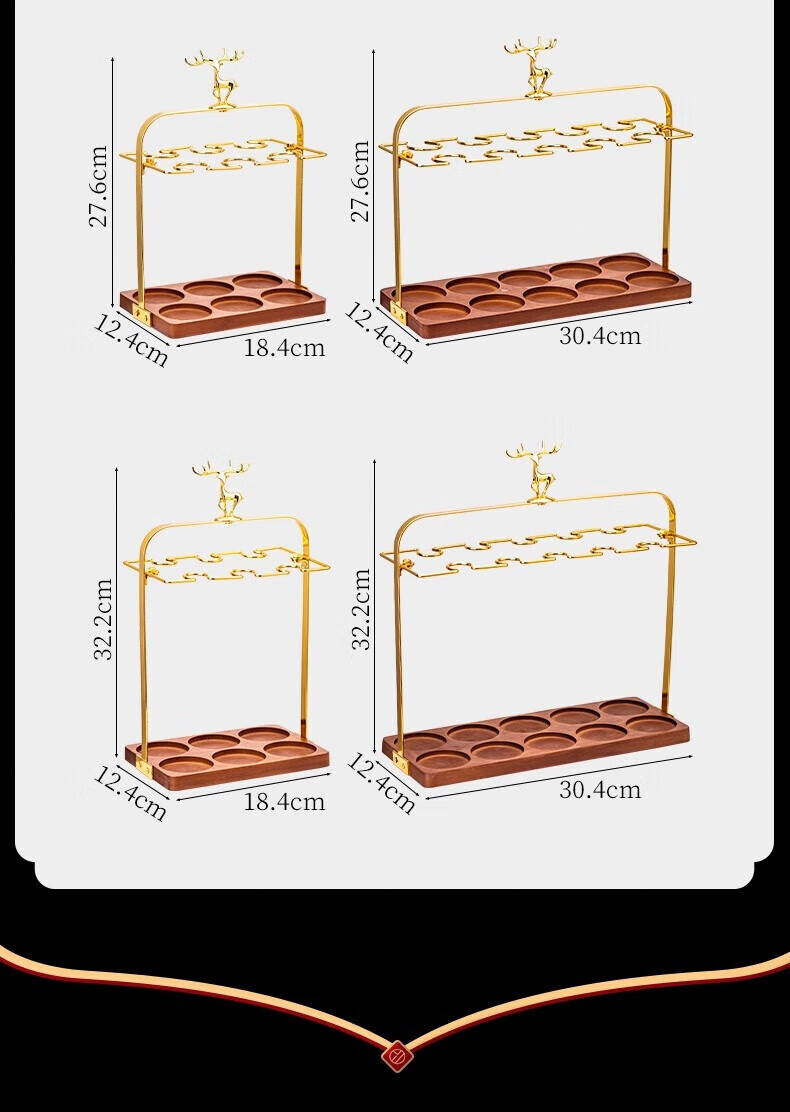 27.6cm
12.4cm
18.4cm

27.6cm
12.4cm
30.4cm

32.2cm
12.4cm
18.4cm

32.2cm
12.4cm
30.4cm