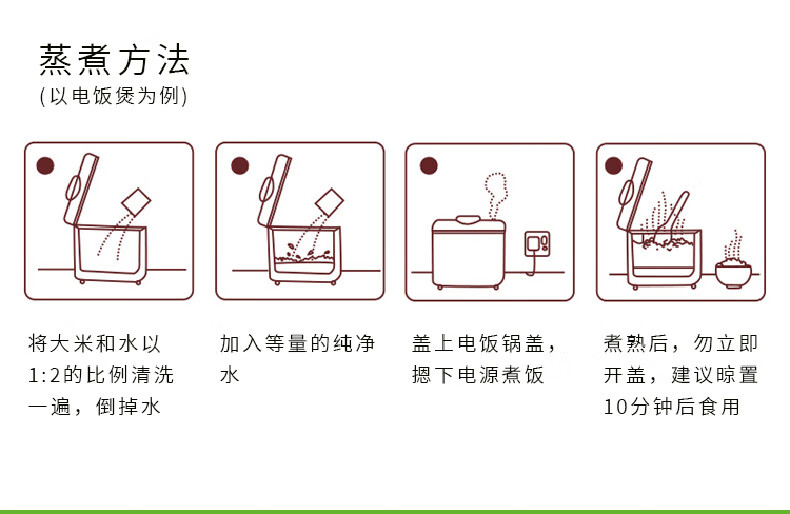 蒸煮方法
(以电饭煲为例)

将大米和水以1:2的比例清洗一遍，倒掉水

加入等量的纯净水

盖上电饭锅盖，摁下电源煮饭

煮熟后，勿立即开盖，建议晾置10分钟后食用