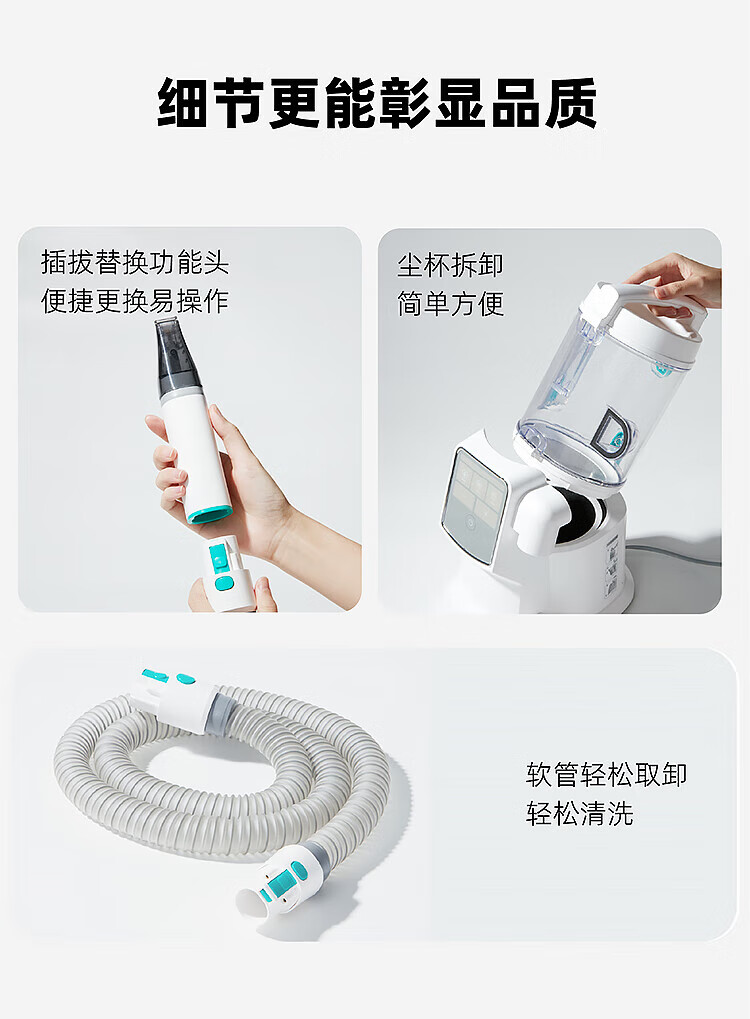 细节更能彰显品质

插拔替换功能头
便捷更换易操作

尘杯拆卸
简单方便

软管轻松取卸
轻松清洗