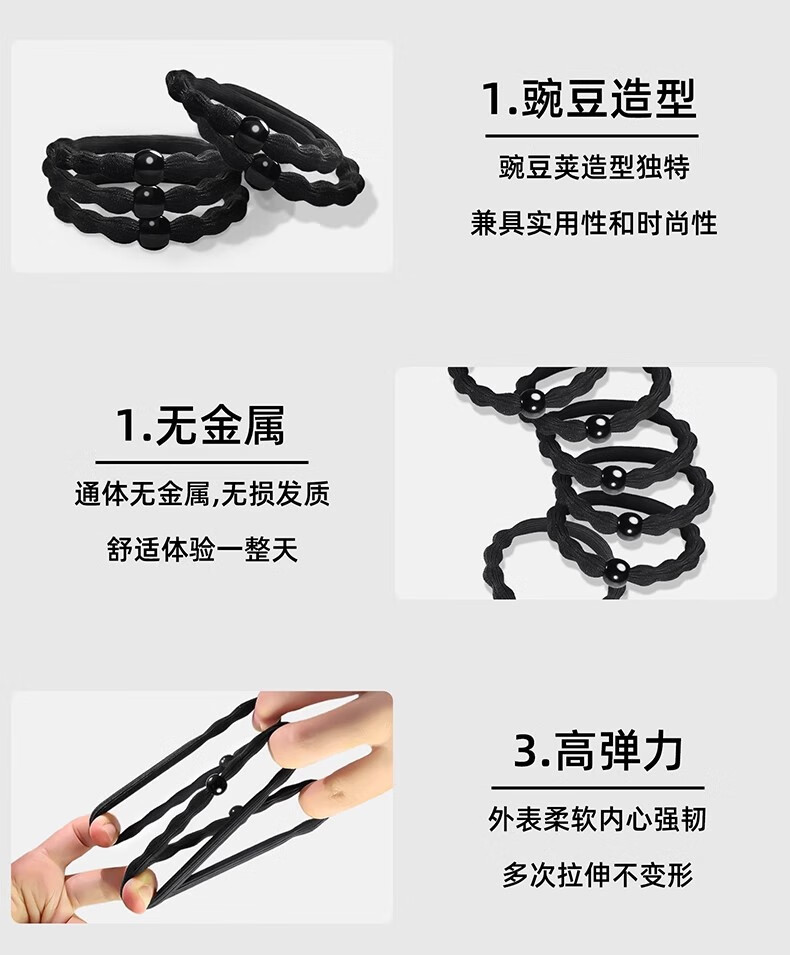 1.豌豆造型

豌豆荚造型独特

兼具实用性和时尚性

1.无金属

通体无金属,无损发质

舒适体验一整天

3.高弹力

外表柔软内心强韧

多次拉伸不变形